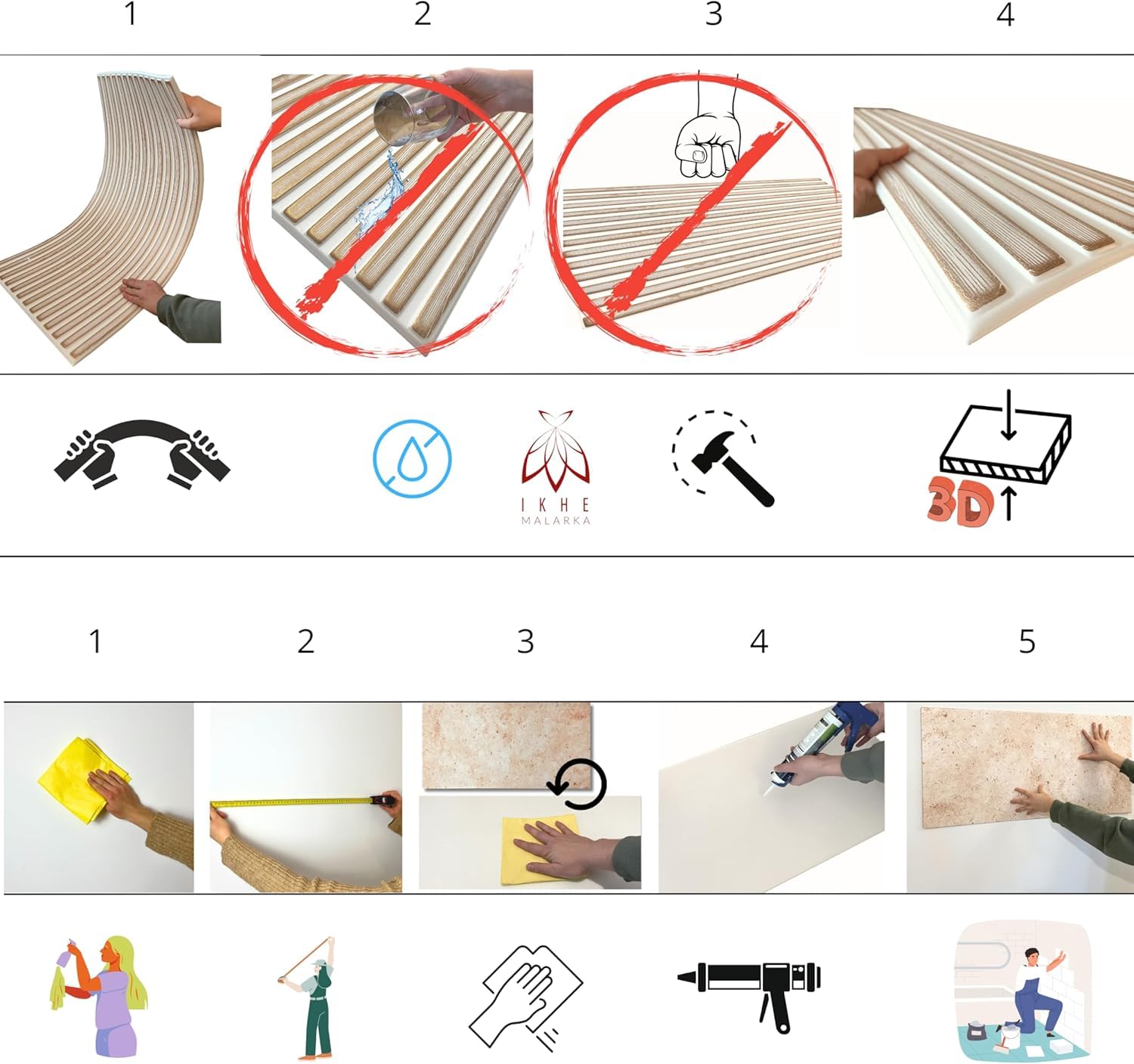 1 2 3 4

IKHE
MALARKA

3D

1 2 3 4 5