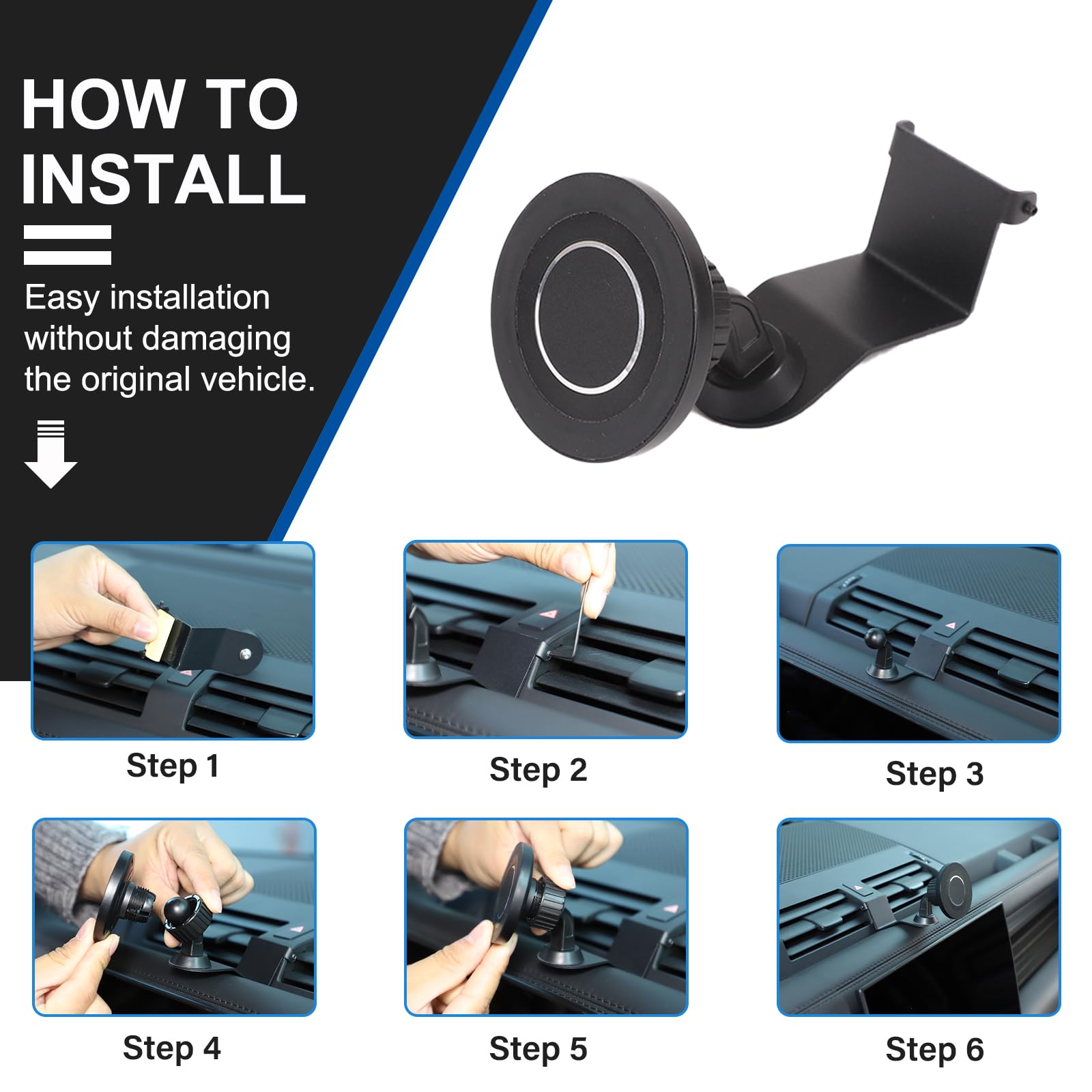 HOW TO INSTALL

Easy installation without damaging the original vehicle.

Step 1

Step 2

Step 3

Step 4

Step 5

Step 6