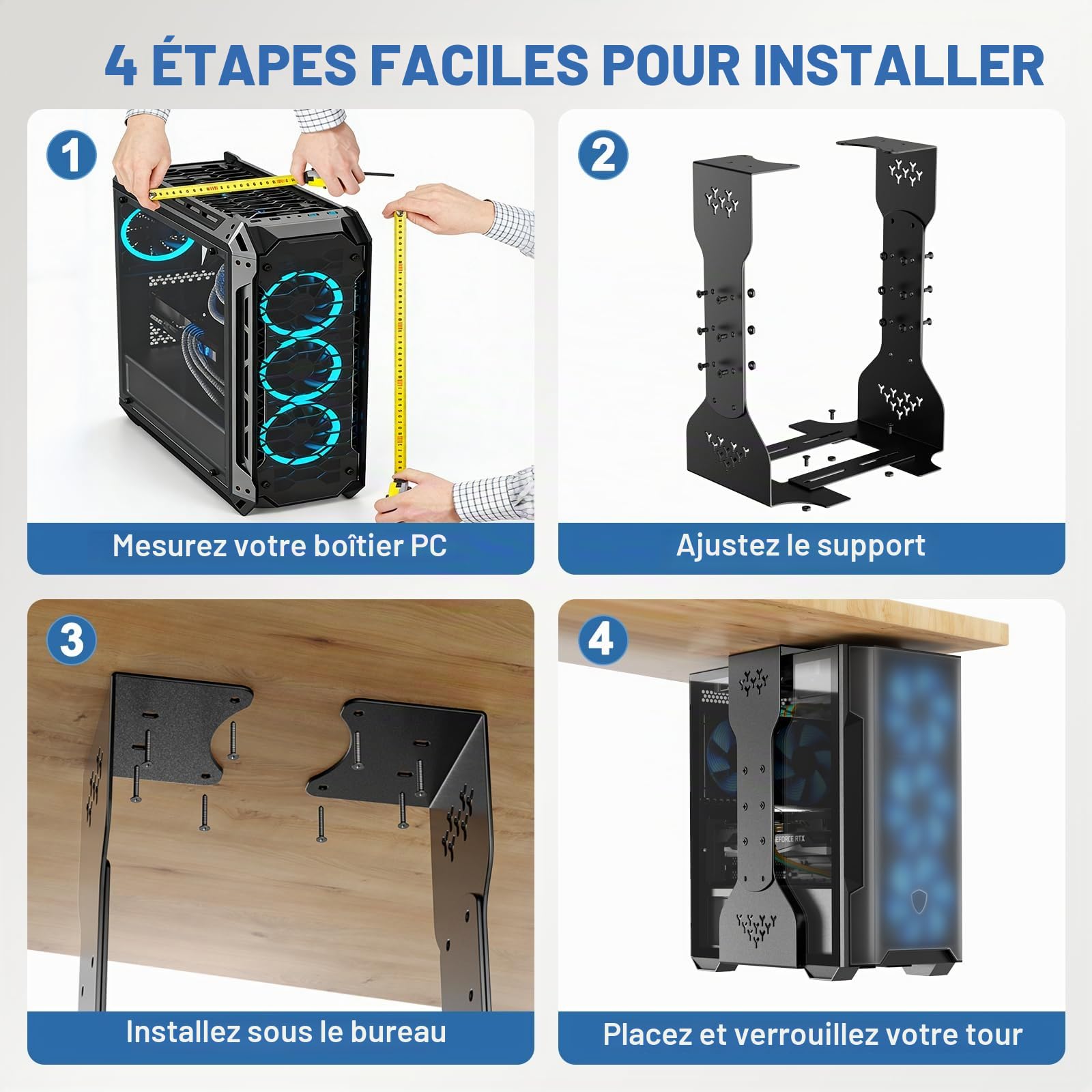 4 ÉTAPES FACILES POUR INSTALLER

1

Mesurez votre boîtier PC

2

Ajustez le support

3

Installez sous le bureau

4

GEFORCE RTX

Placez et verrouillez votre tour