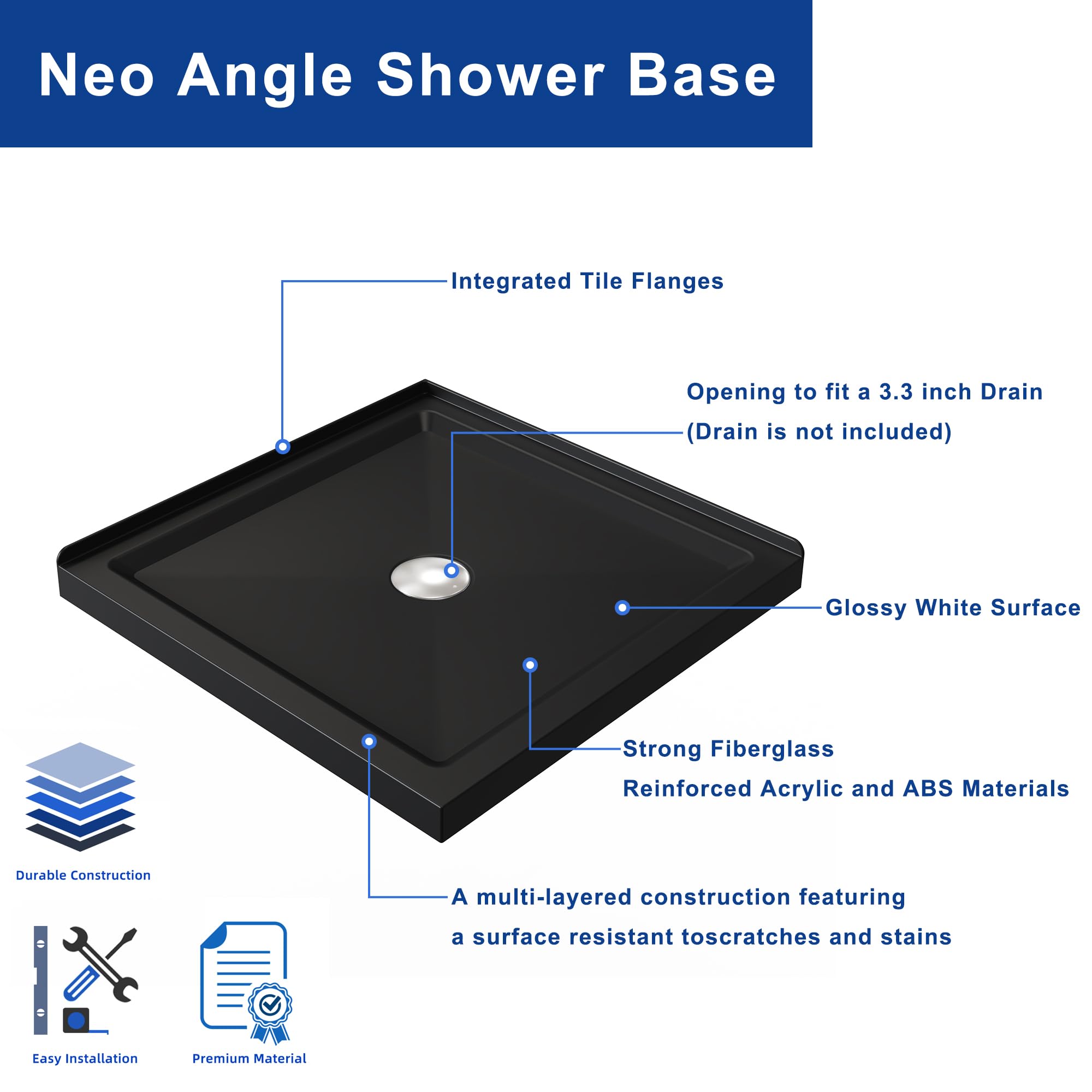 Neo Angle Shower Base

Integrated Tile Flanges

Opening to fit a 3.3 inch Drain
(Drain is not included)

Glossy White Surface

Strong Fiberglass
Reinforced Acrylic and ABS Materials

A multi-layered construction featuring
a surface resistant toscratches and stains

Durable Construction

Easy Installation

Premium Material