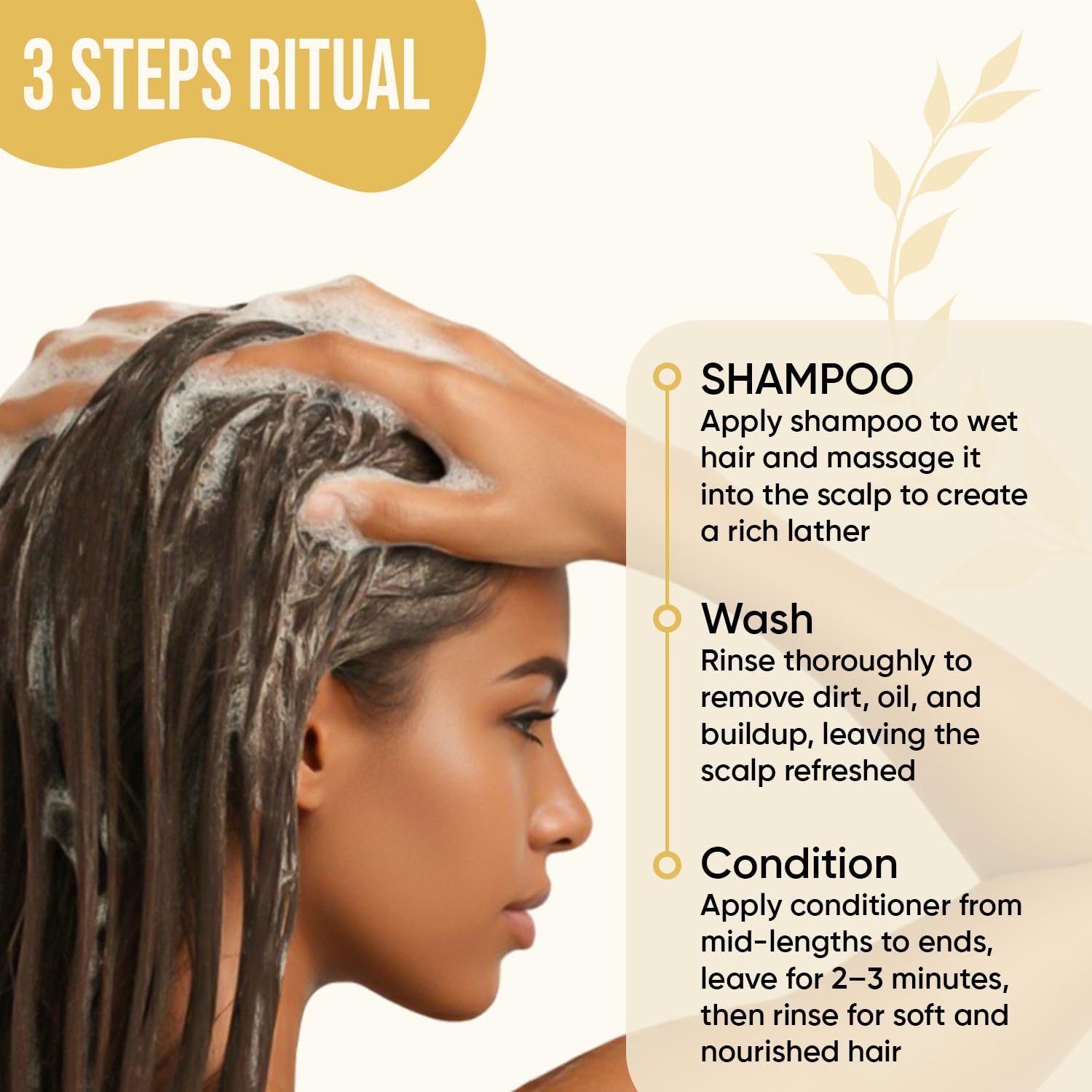 3 STEPS RITUAL

SHAMPOO
Apply shampoo to wet hair and massage it into the scalp to create a rich lather

Wash
Rinse thoroughly to remove dirt, oil, and buildup, leaving the scalp refreshed

Condition
Apply conditioner from mid-lengths to ends, leave for 2–3 minutes, then rinse for soft and nourished hair