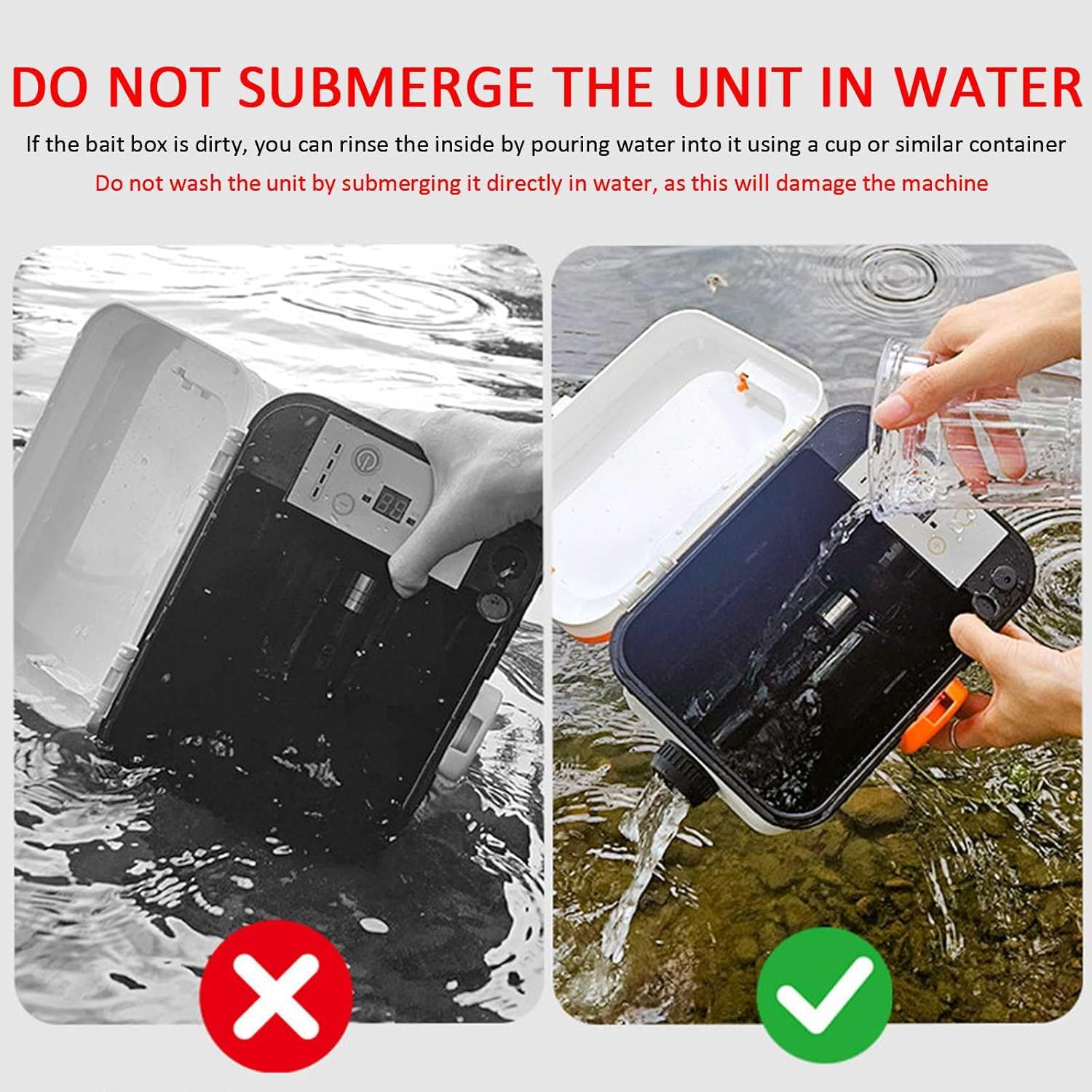 DO NOT SUBMERGE THE UNIT IN WATER

If the bait box is dirty, you can rinse the inside by pouring water into it using a cup or similar container

Do not wash the unit by submerging it directly in water, as this will damage the machine