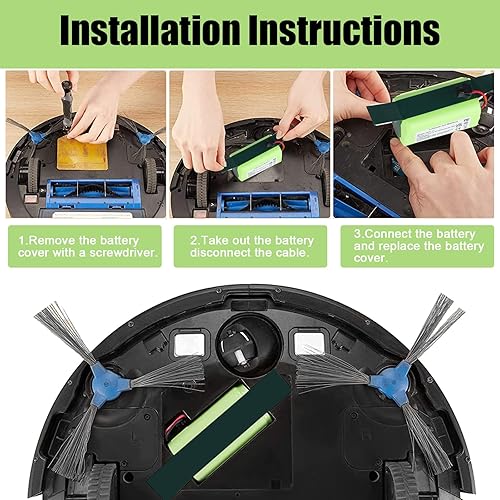 Installation Instructions

1.Remove the battery cover with a screwdriver.

2.Take out the battery disconnect the cable.

3.Connect the battery and replace the battery cover.