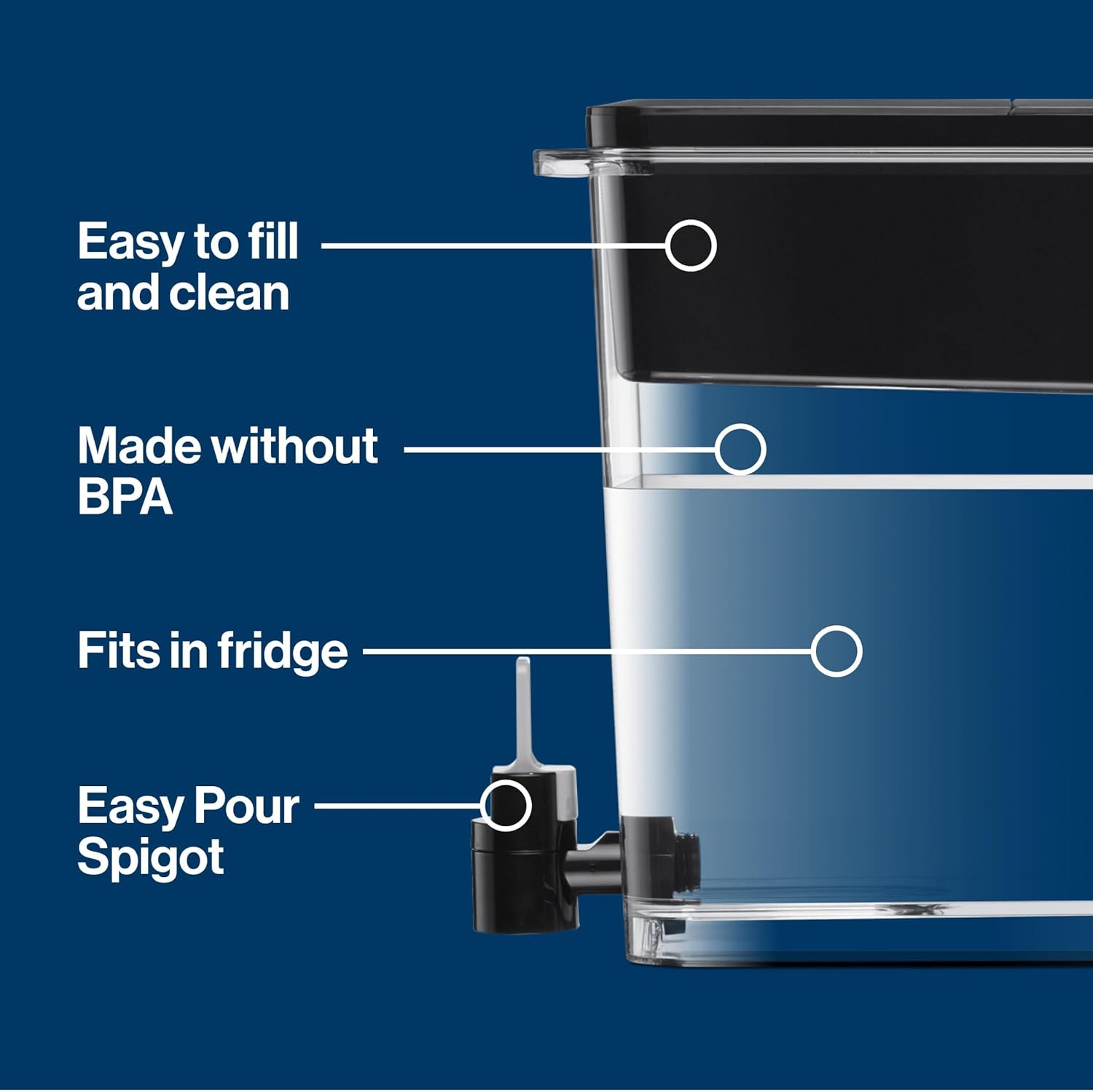 Easy to fill and clean

Made without BPA

Fits in fridge

Easy Pour Spigot