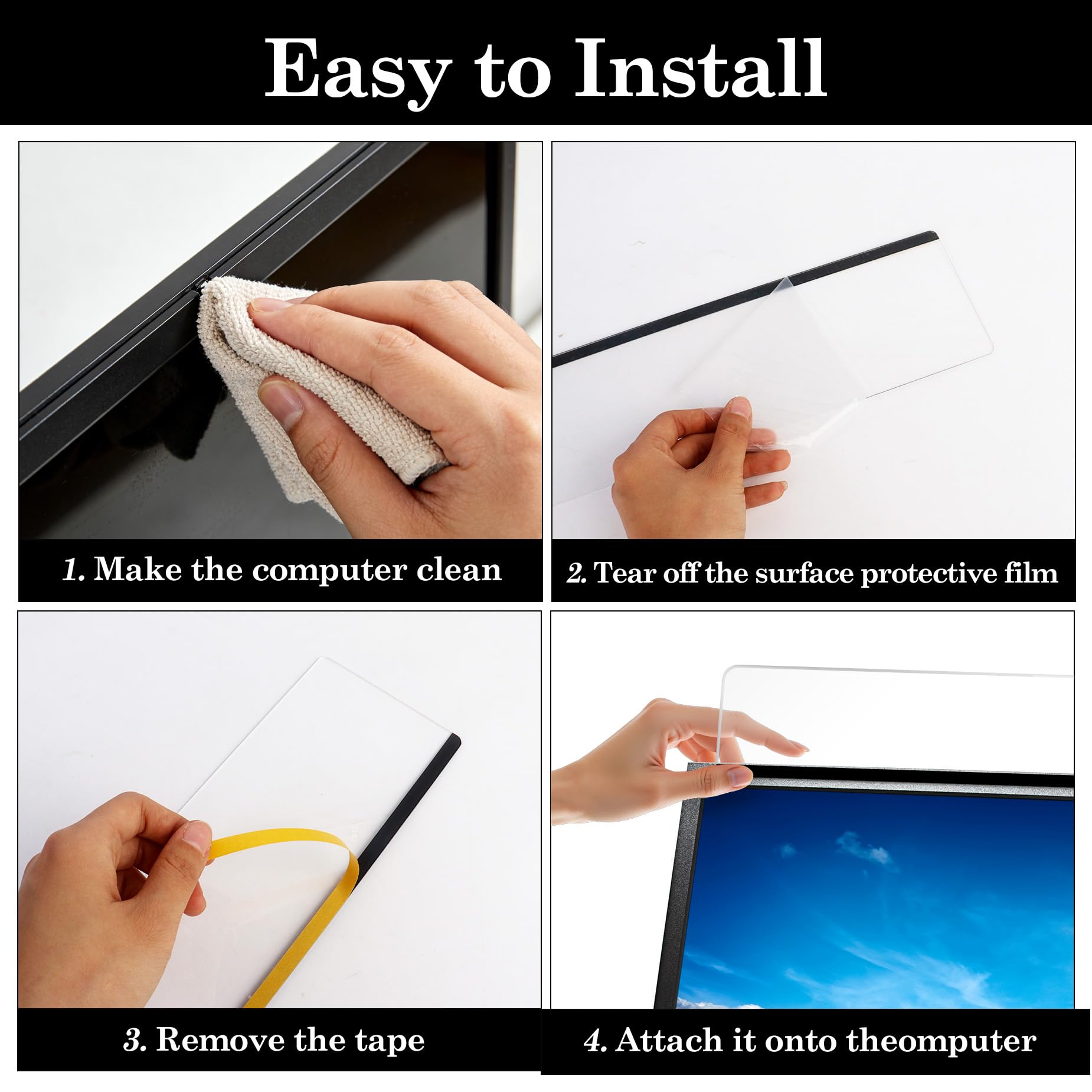 Easy to Install

1. Make the computer clean

2. Tear off the surface protective film

3. Remove the tape

4. Attach it onto theomputer