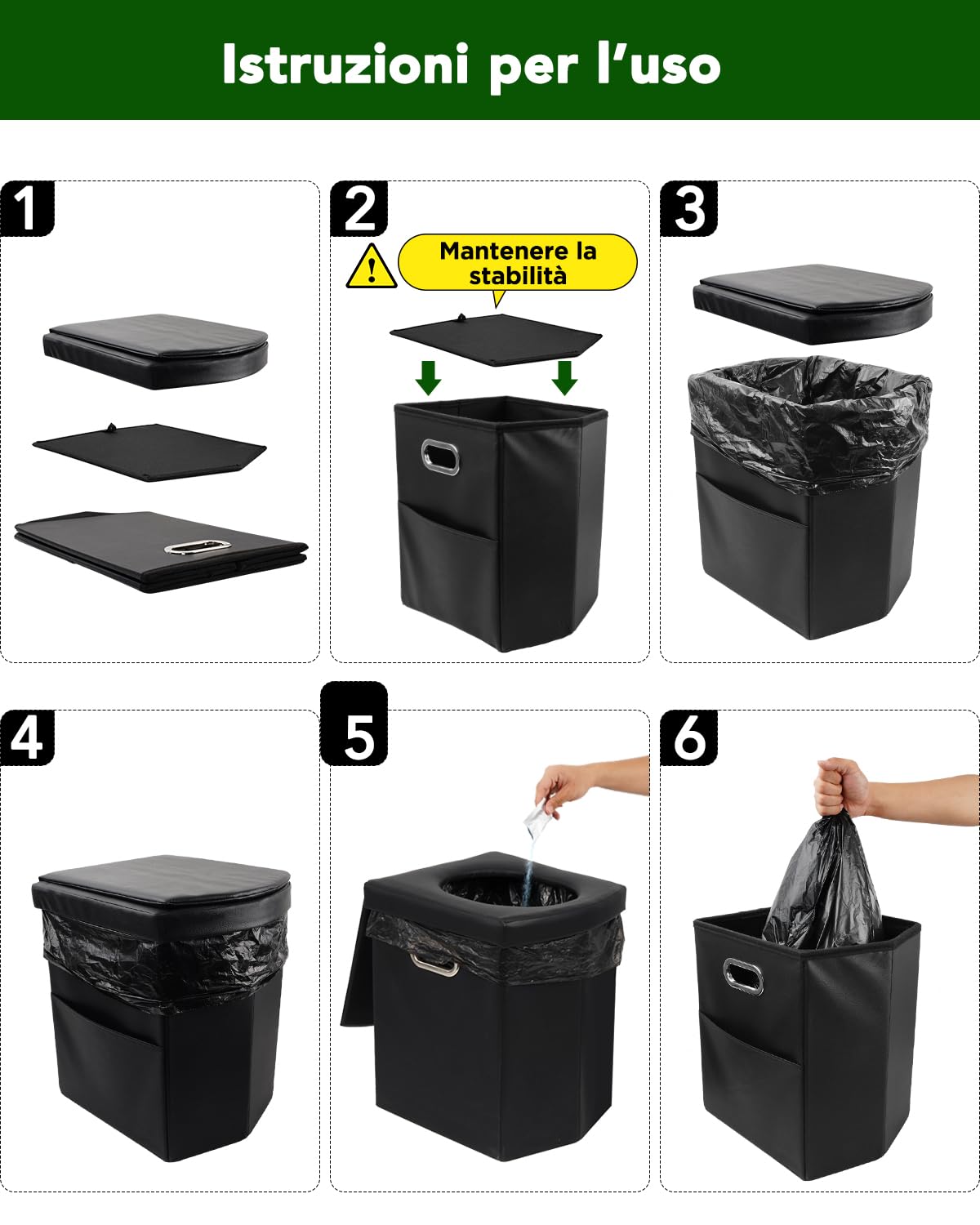 Istruzioni per l'uso

1

2

Mantenere la stabilità

3

4

5

6