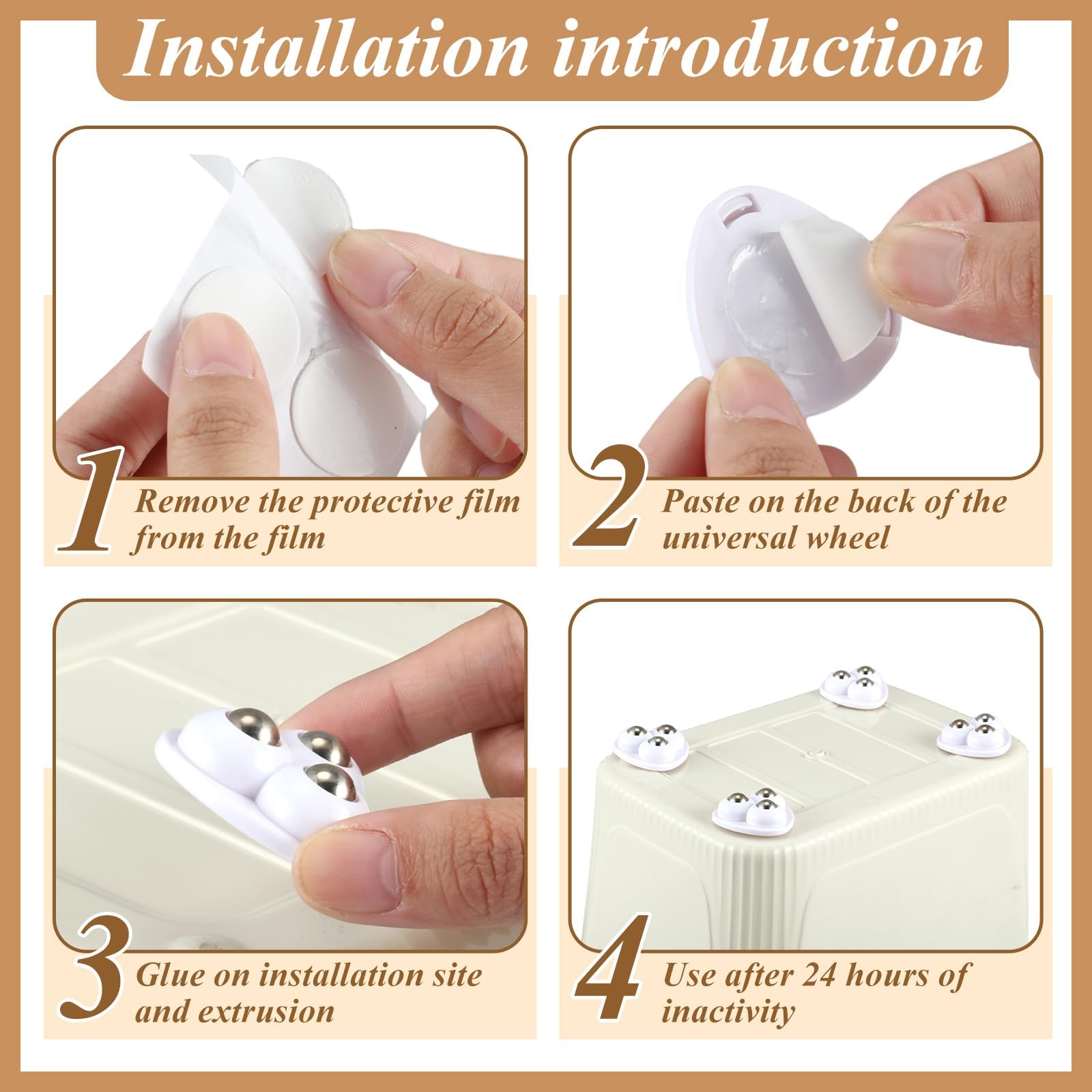 Installation introduction

1 Remove the protective film from the film

2 Paste on the back of the universal wheel

3 Glue on installation site and extrusion

4 Use after 24 hours of inactivity