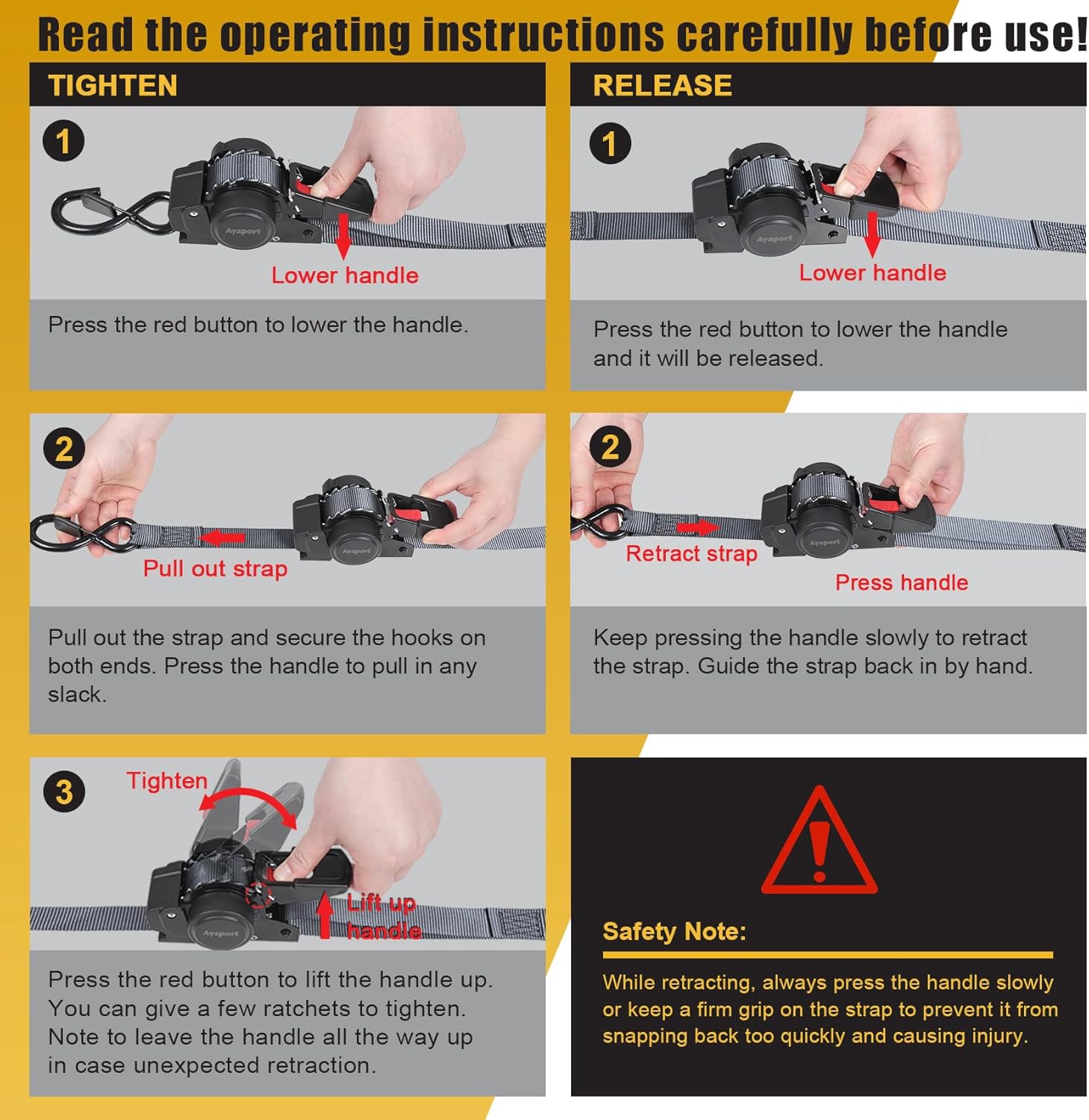 Read the operating instructions carefully before use!

TIGHTEN

1

Ayaport

Lower handle

Press the red button to lower the handle.

2

Ayaport

Pull out strap

Pull out the strap and secure the hooks on both ends. Press the handle to pull in any slack.

3

Tighten

Ayaport

Lift up handle

Press the red button to lift the handle up. You can give a few ratchets to tighten. Note to leave the handle all the way up in case unexpected retraction.

RELEASE

1

Ayaport

Lower handle

Press the red button to lower the handle and it will be released.

2

Ayaport

Retract strap

Press handle

Keep pressing the handle slowly to retract the strap. Guide the strap back in by hand.

Safety Note:

While retracting, always press the handle slowly or keep a firm grip on the strap to prevent it from snapping back too quickly and causing injury.