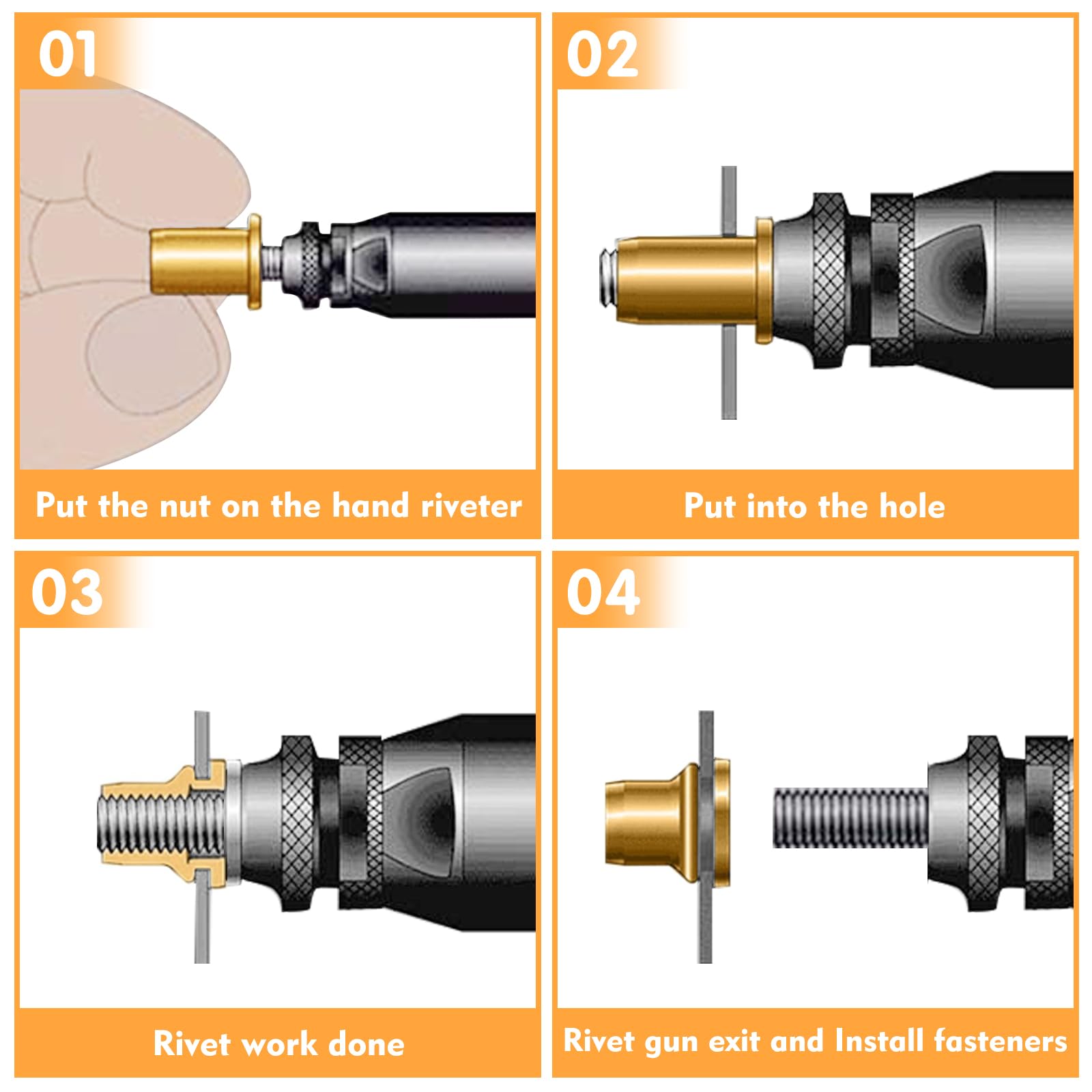 01

Put the nut on the hand riveter

02

Put into the hole

03

Rivet work done

04

Rivet gun exit and Install fasteners