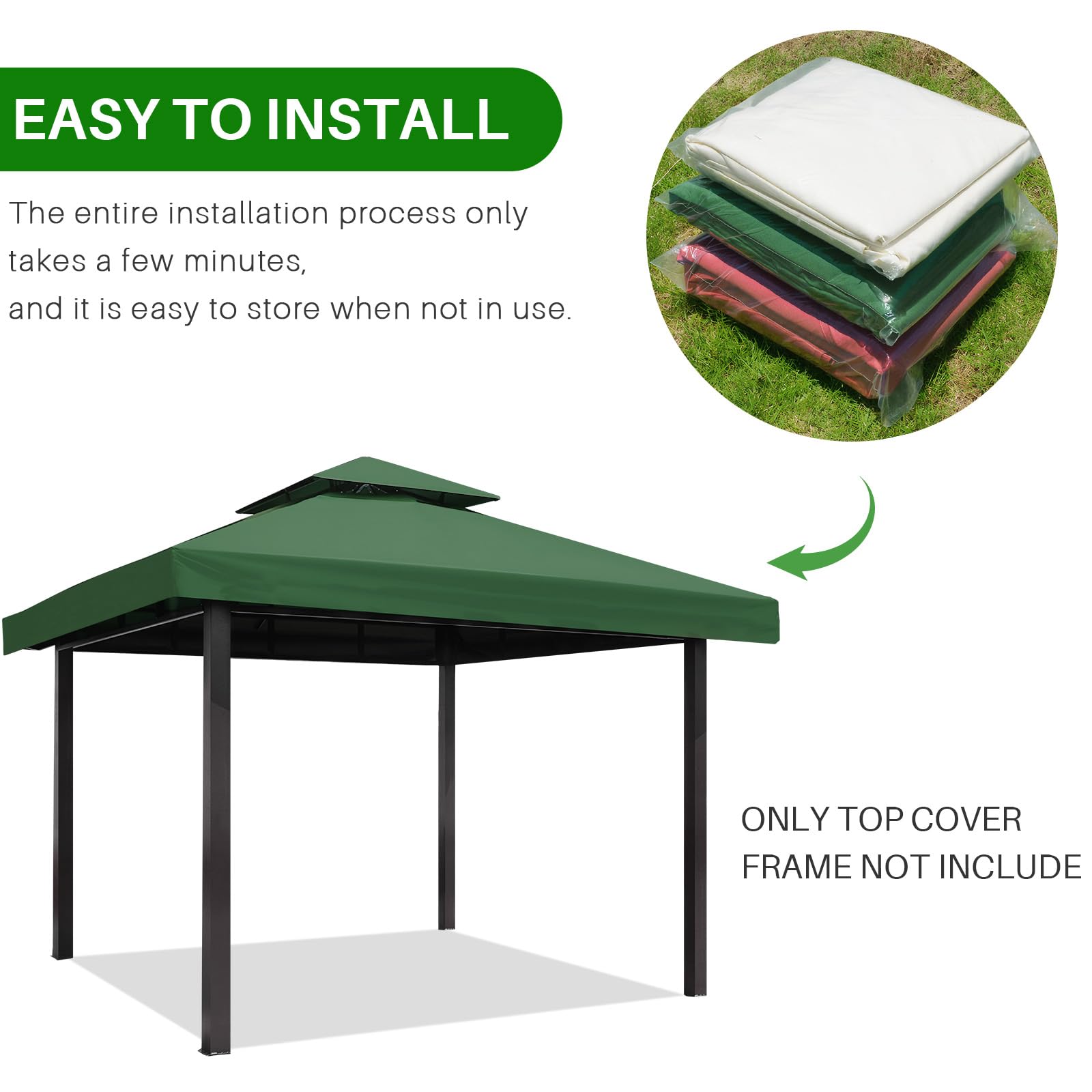 EASY TO INSTALL

The entire installation process only takes a few minutes, and it is easy to store when not in use.

ONLY TOP COVER
FRAME NOT INCLUDE