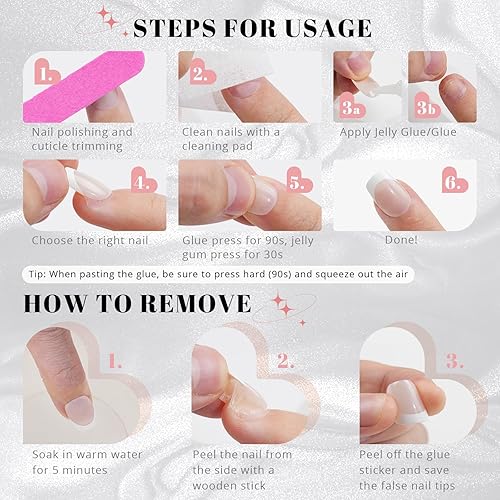 STEPS FOR USAGE

1.

Nail polishing and cuticle trimming

2.

Clean nails with a cleaning pad

3a

3b

Apply Jelly Glue/Glue

4.

Choose the right nail

5.

Glue press for 90s, jelly gum press for 30s

6.

Done!

Tip: When pasting the glue, be sure to press hard (90s) and squeeze out the air

HOW TO REMOVE

1.

Soak in warm water for 5 minutes

2.

Peel the nail from the side with a wooden stick

3.

Peel off the glue sticker and save the false nail tips