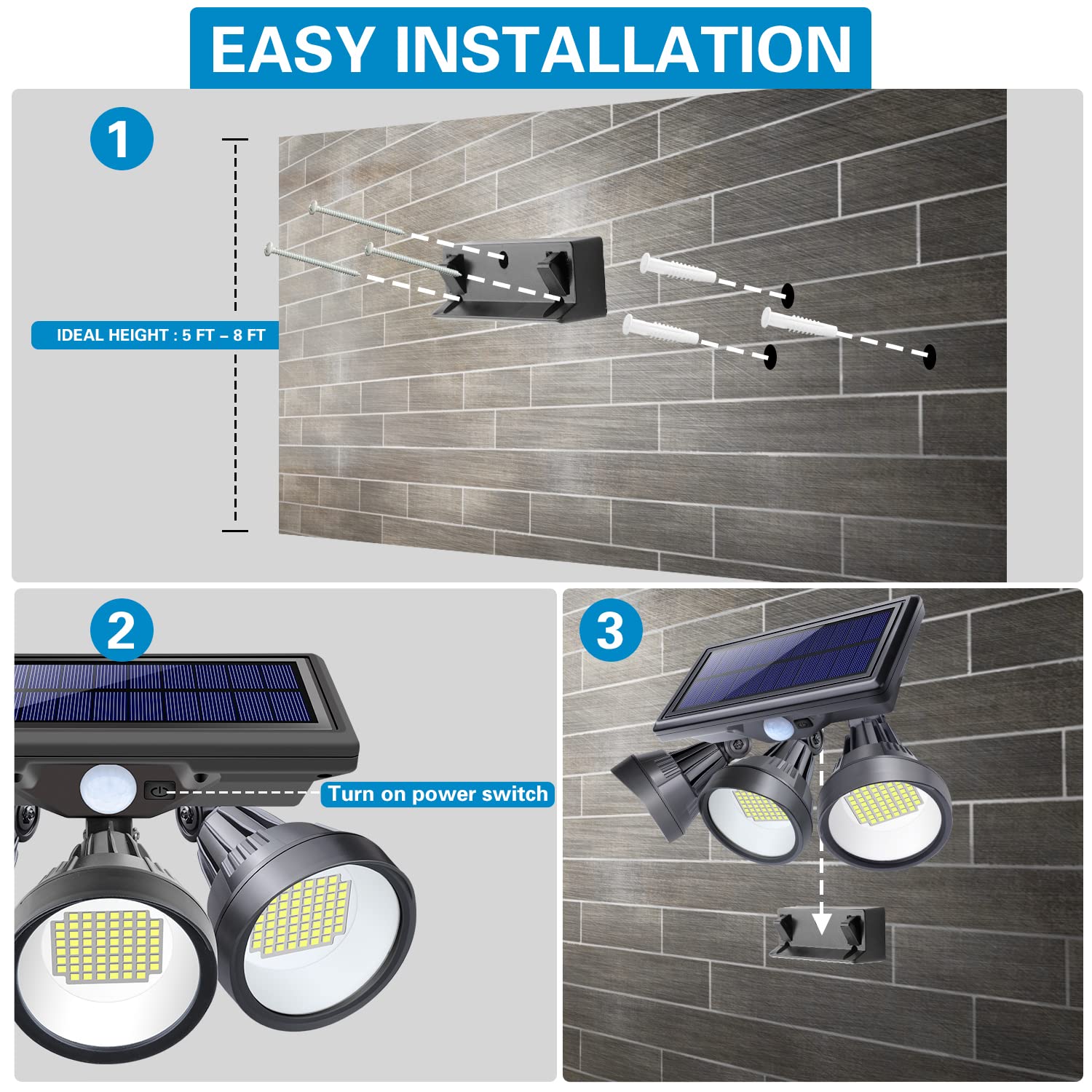 EASY INSTALLATION

1

IDEAL HEIGHT : 5 FT – 8 FT

2

Turn on power switch

3