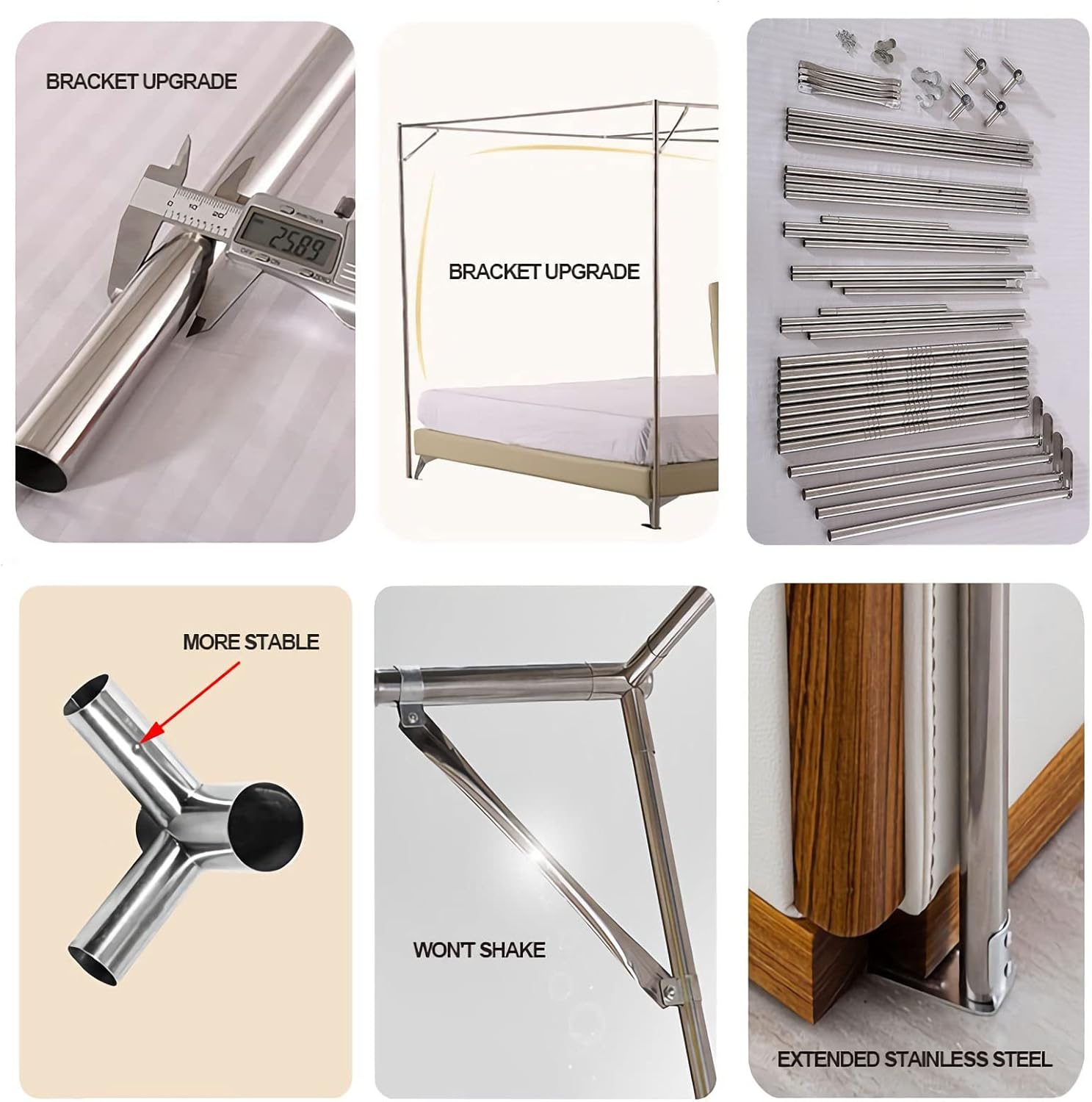 BRACKET UPGRADE

25.89

BRACKET UPGRADE

MORE STABLE

WON'T SHAKE

EXTENDED STAINLESS STEEL