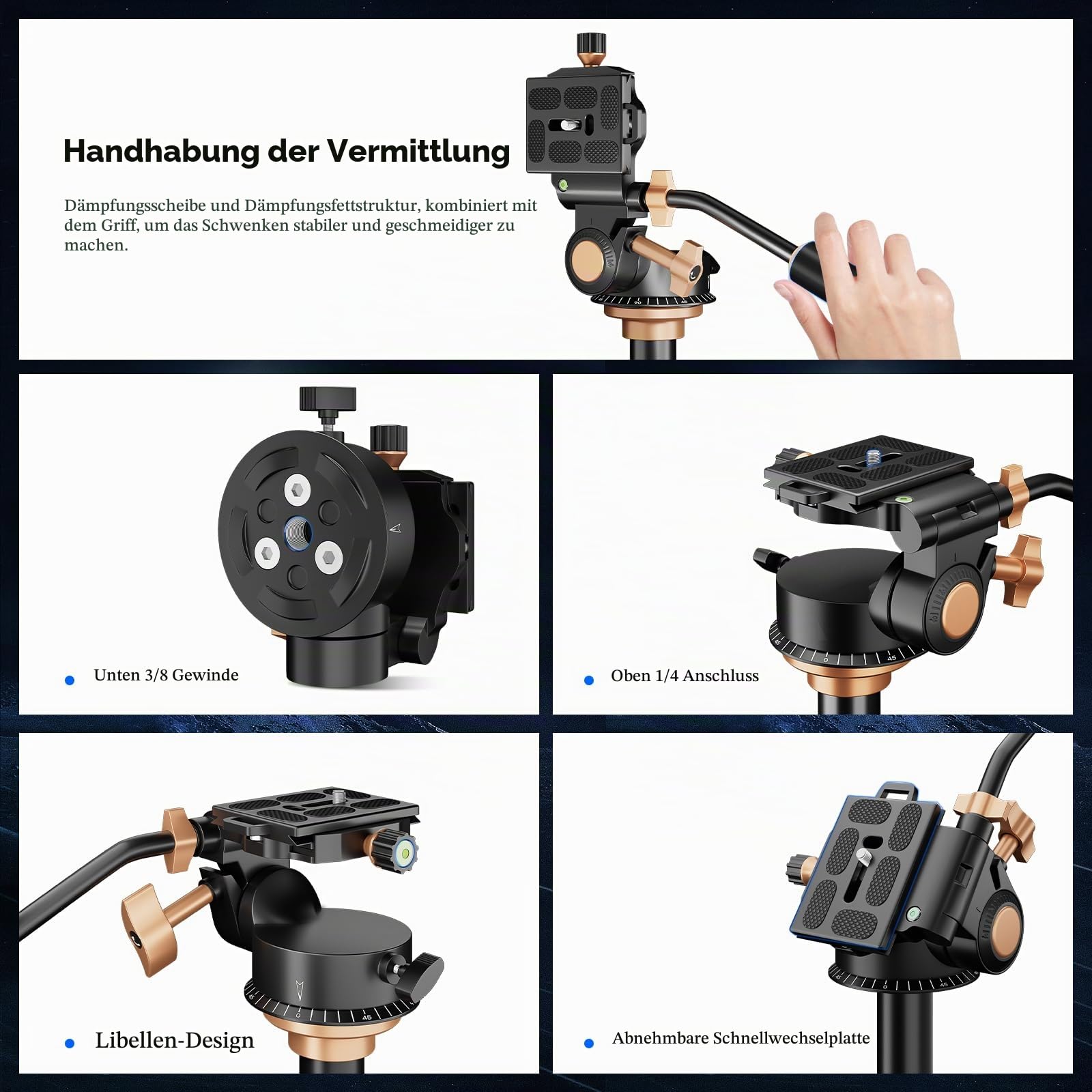 Handhabung der Vermittlung

Dämpfungsscheibe und Dämpfungsfettstruktur, kombiniert mit dem Griff, um das Schwenken stabiler und geschmeidiger zu machen.

Unten 3/8 Gewinde

Oben 1/4 Anschluss

Libellen-Design

Abnehmbare Schnellwechselplatte