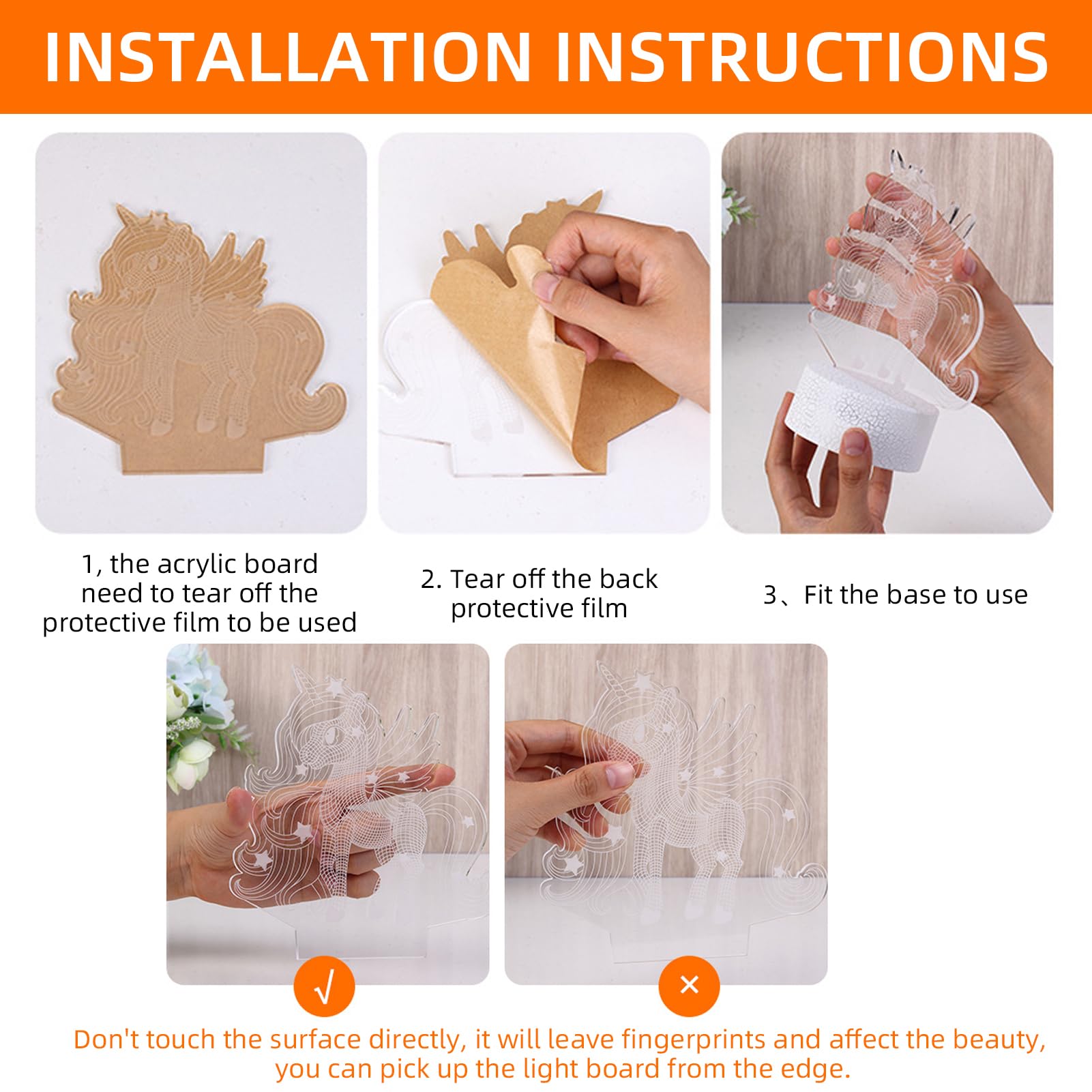 INSTALLATION INSTRUCTIONS

1, the acrylic board need to tear off the protective film to be used

2. Tear off the back protective film

3、Fit the base to use

√

×

Don't touch the surface directly, it will leave fingerprints and affect the beauty, you can pick up the light board from the edge.