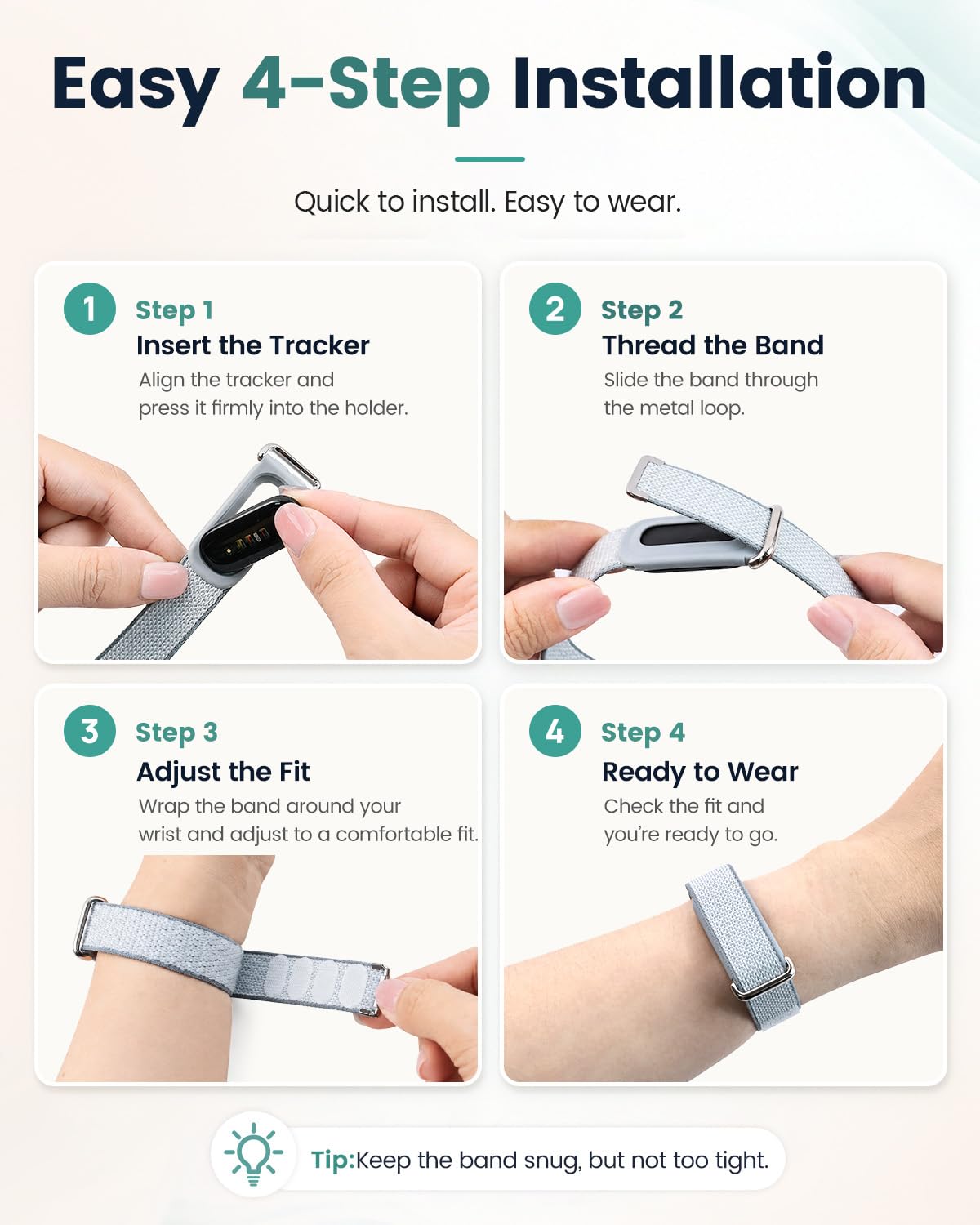 Easy 4-Step Installation

Quick to install. Easy to wear.

1
Step 1
Insert the Tracker
Align the tracker and press it firmly into the holder.

2
Step 2
Thread the Band
Slide the band through the metal loop.

3
Step 3
Adjust the Fit
Wrap the band around your wrist and adjust to a comfortable fit.

4
Step 4
Ready to Wear
Check the fit and you're ready to go.

Tip:Keep the band snug, but not too tight.