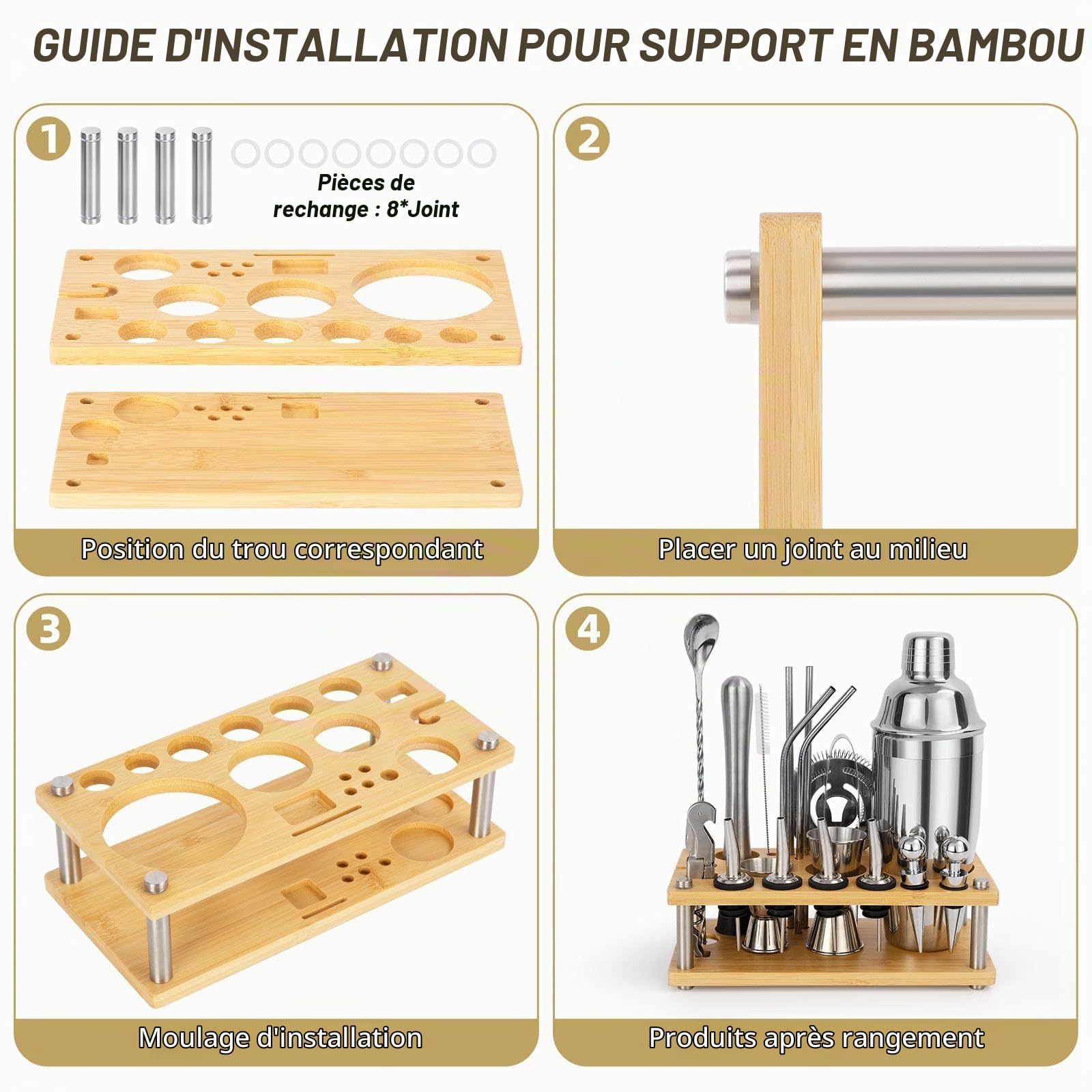 GUIDE D'INSTALLATION POUR SUPPORT EN BAMBOU

1

Pièces de rechange : 8*Joint

Position du trou correspondant

2

Placer un joint au milieu

3

Moulage d'installation

4

Produits après rangement