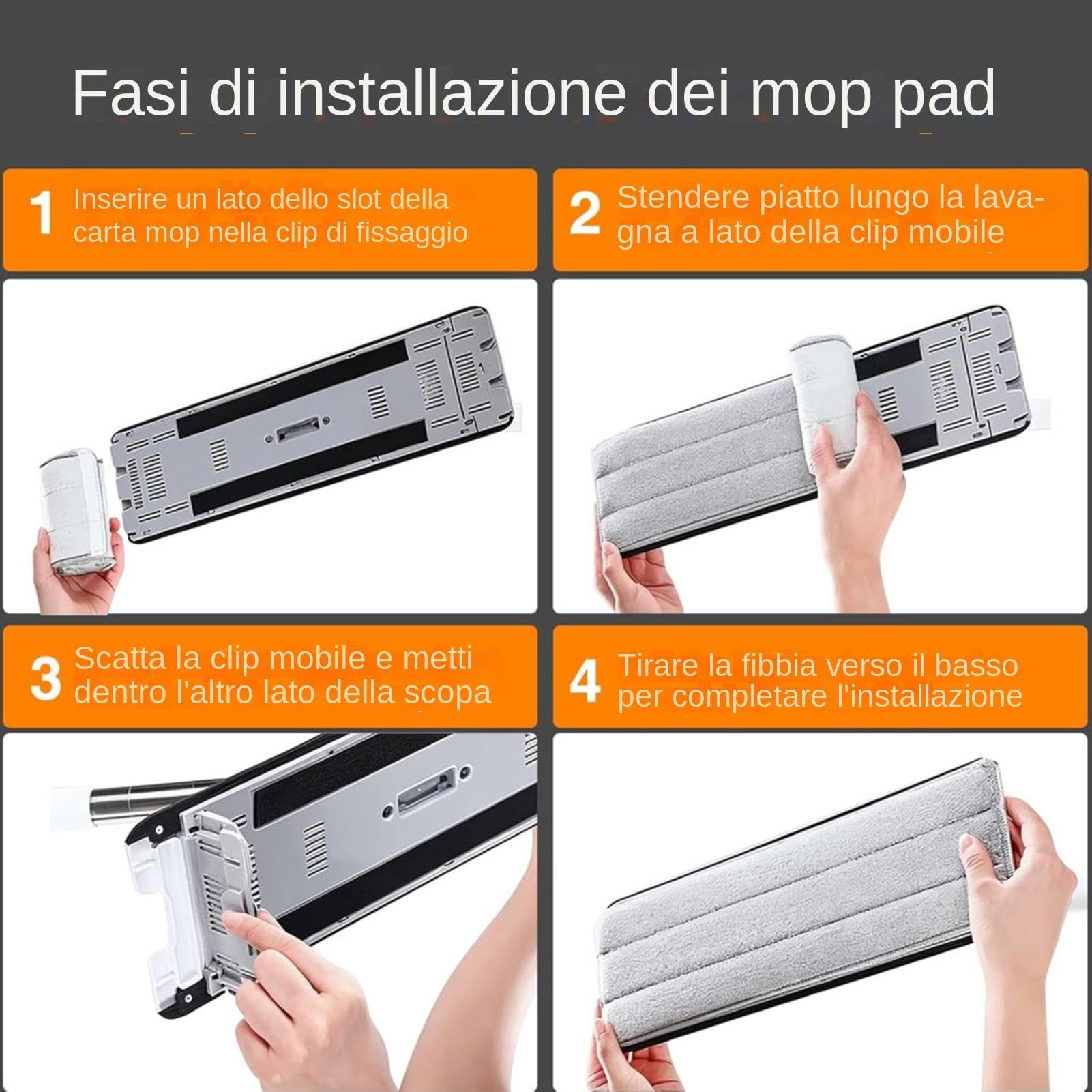 Fasi di installazione dei mop pad

1 Inserire un lato dello slot della carta mop nella clip di fissaggio

2 Stendere piatto lungo la lavagna a lato della clip mobile

3 Scatta la clip mobile e metti dentro l'altro lato della scopa

4 Tirare la fibbia verso il basso per completare l'installazione