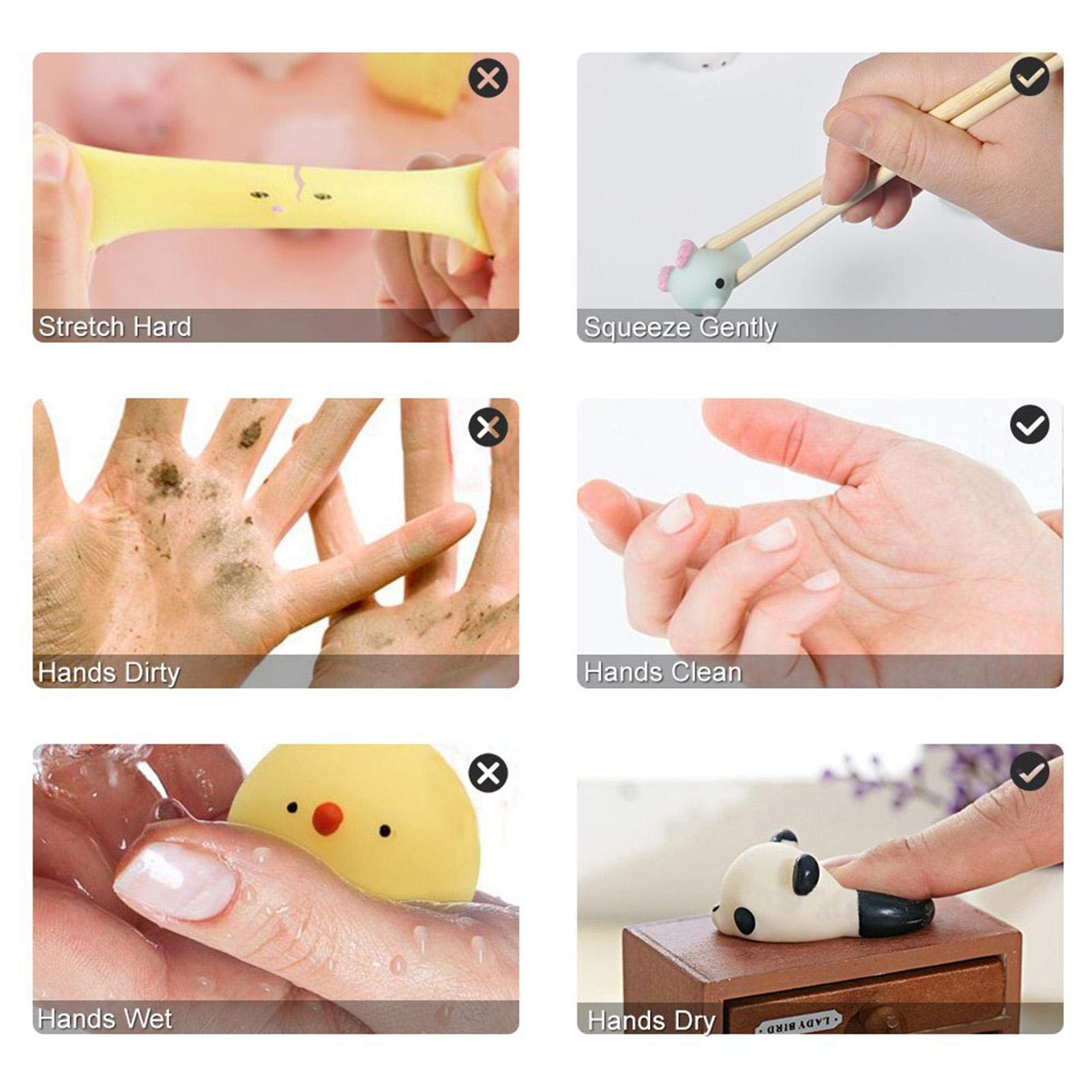 Stretch Hard

Squeeze Gently

Hands Dirty

Hands Clean

Hands Wet

Hands Dry

LADY BIRD