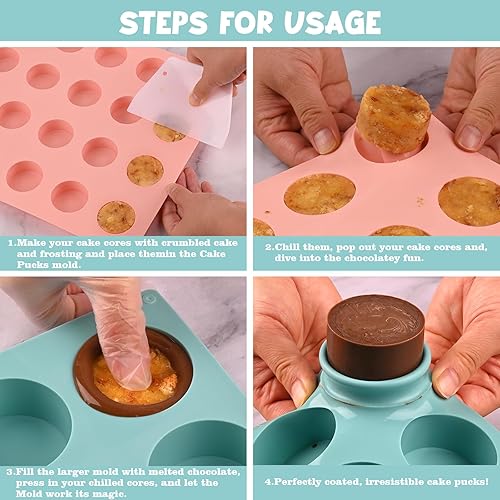 STEPS FOR USAGE

1.Make your cake cores with crumbled cake and frosting and place themin the Cake Pucks mold.

2.Chill them, pop out your cake cores and, dive into the chocolatey fun.

3.Fill the larger mold with melted chocolate, press in your chilled cores, and let the Mold work its magic.

4.Perfectly coated, irresistible cake pucks!