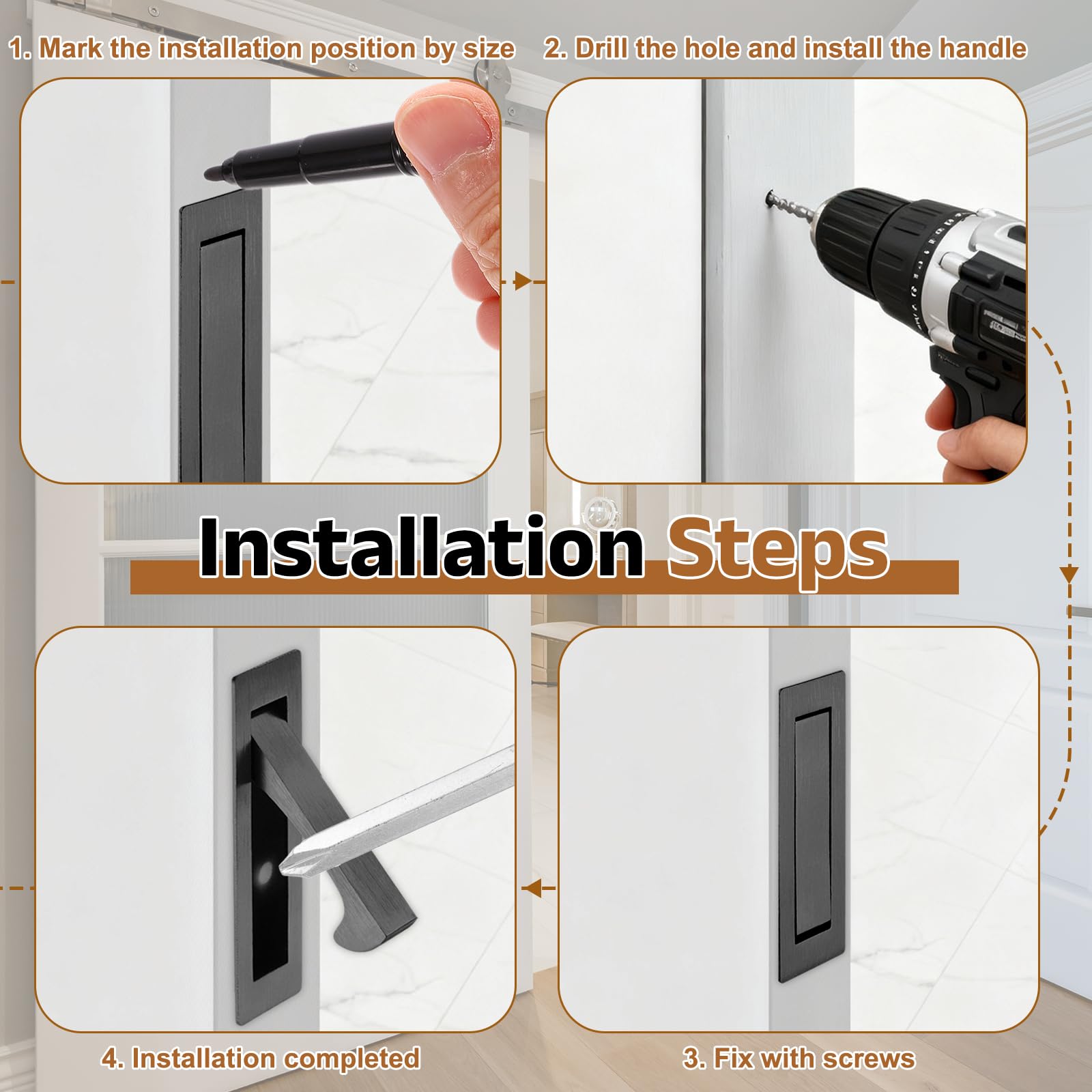 1. Mark the installation position by size

2. Drill the hole and install the handle

Installation Steps

4. Installation completed

3. Fix with screws