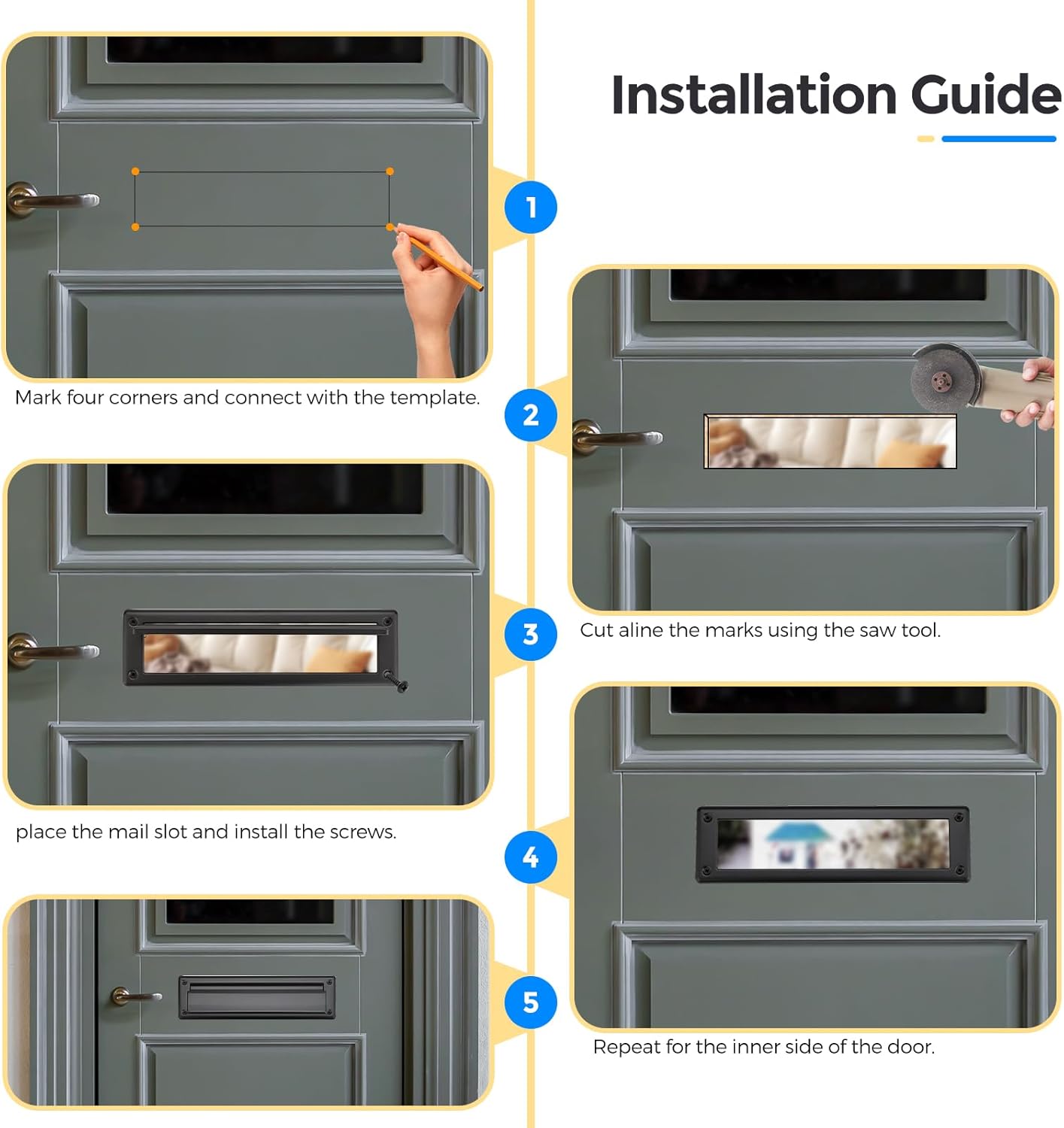 Installation Guide

1

Mark four corners and connect with the template.

2

Cut aline the marks using the saw tool.

3

place the mail slot and install the screws.

4

Repeat for the inner side of the door.

5