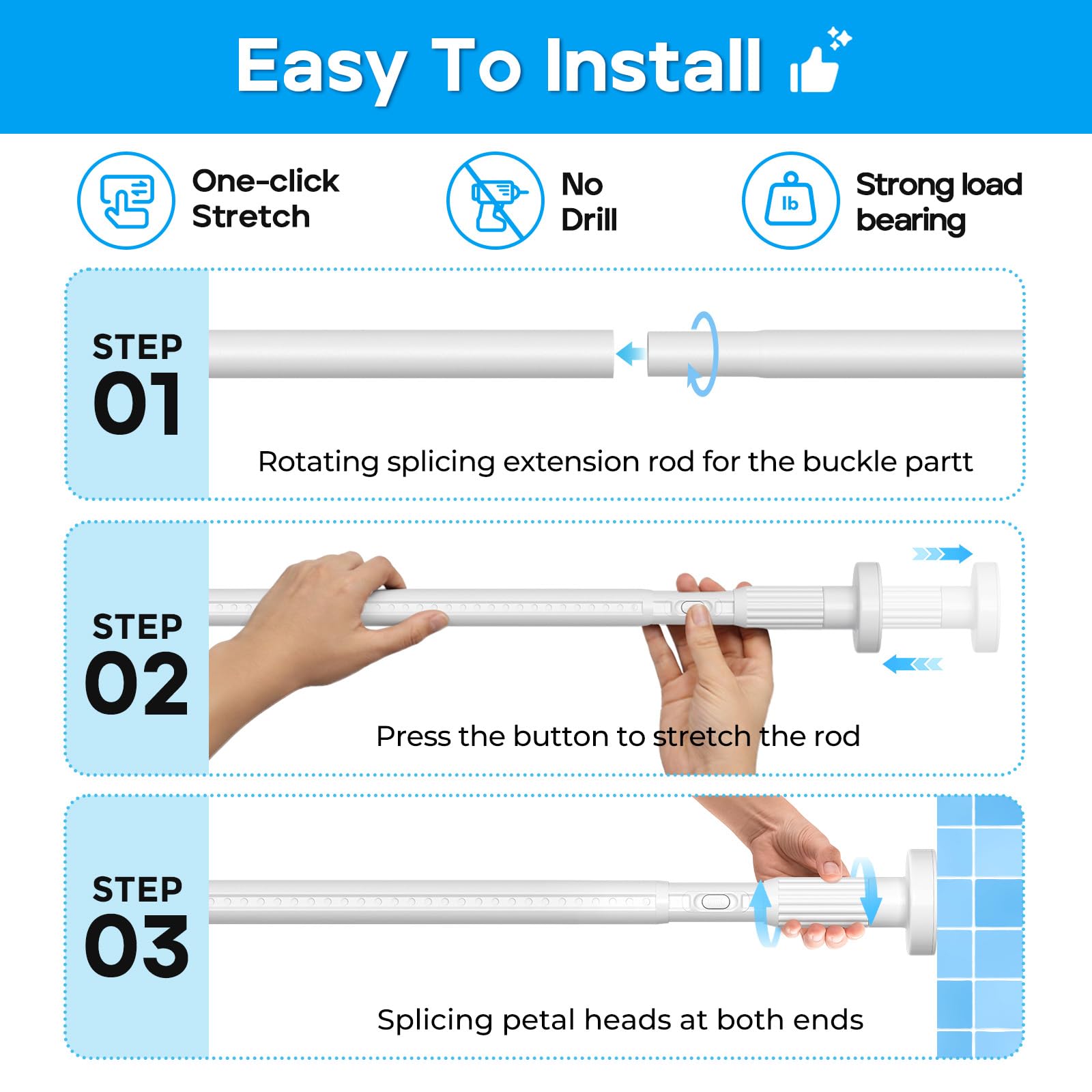 Easy To Install

One-click Stretch

No Drill

lb

Strong load bearing

STEP 01

Rotating splicing extension rod for the buckle partt

STEP 02

Press the button to stretch the rod

STEP 03

Splicing petal heads at both ends