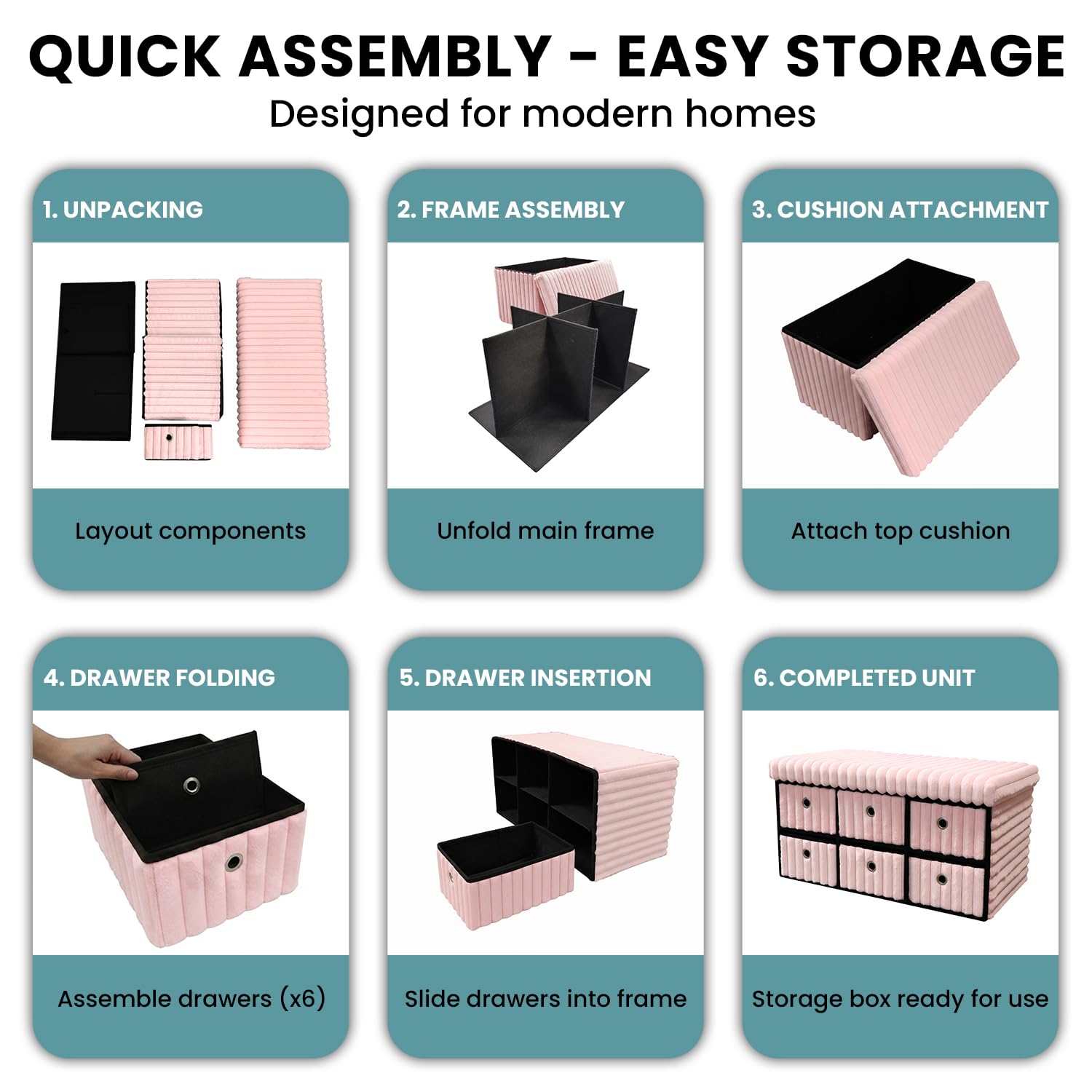 QUICK ASSEMBLY - EASY STORAGE
Designed for modern homes

1. UNPACKING

Layout components

2. FRAME ASSEMBLY

Unfold main frame

3. CUSHION ATTACHMENT

Attach top cushion

4. DRAWER FOLDING

Assemble drawers (x6)

5. DRAWER INSERTION

Slide drawers into frame

6. COMPLETED UNIT

Storage box ready for use