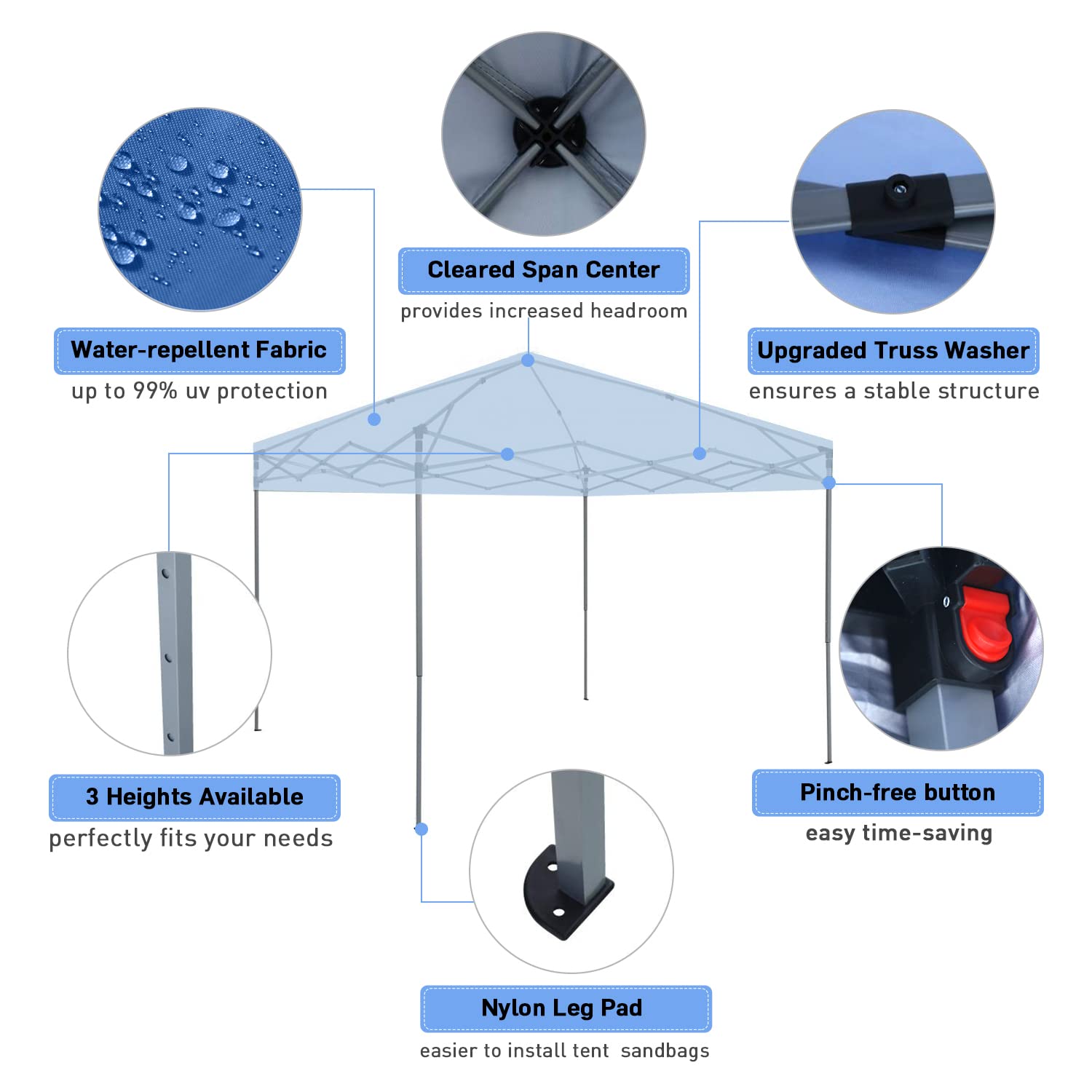 Water-repellent Fabric
up to 99% uv protection

Cleared Span Center
provides increased headroom

Upgraded Truss Washer
ensures a stable structure

3 Heights Available
perfectly fits your needs

Pinch-free button
easy time-saving

Nylon Leg Pad
easier to install tent sandbags