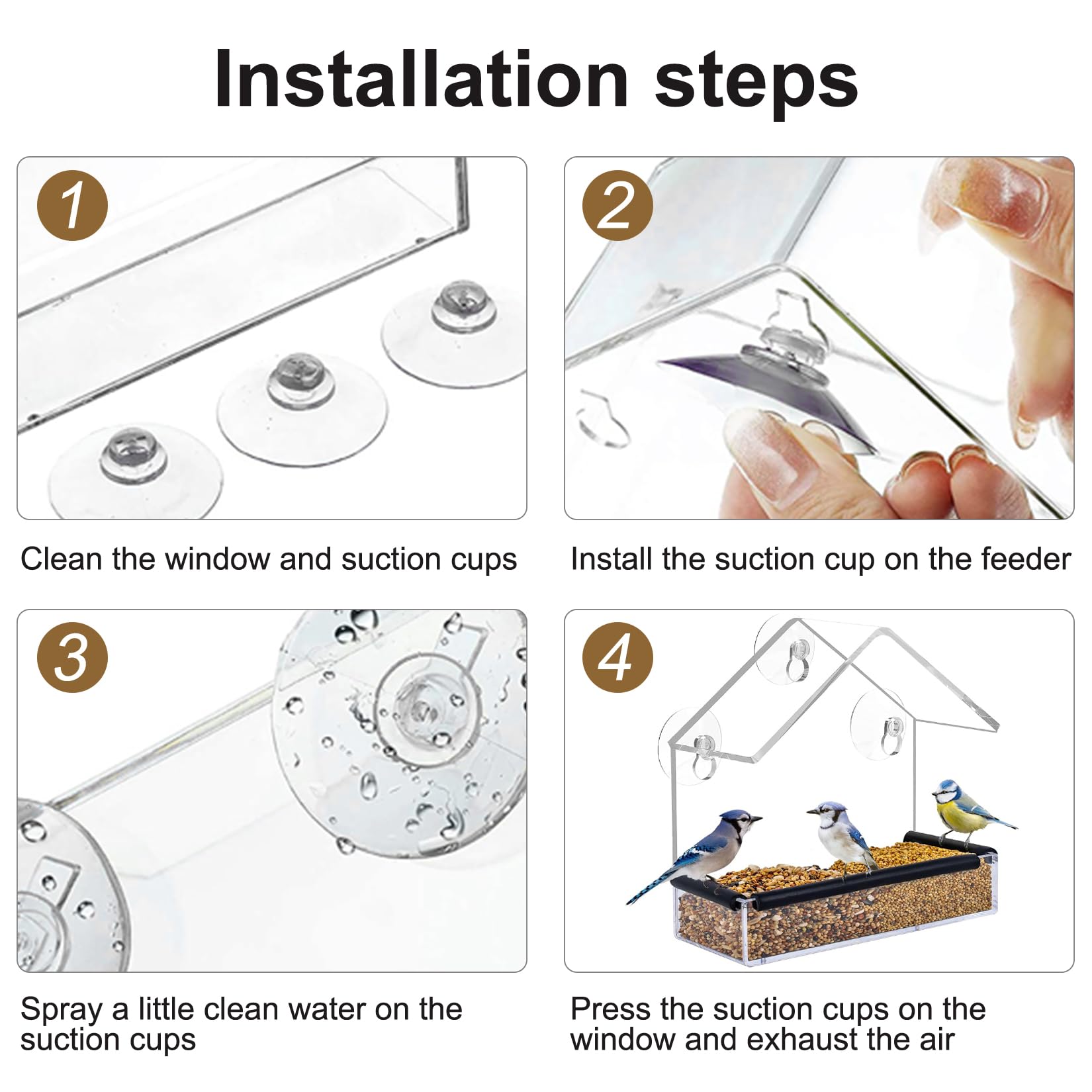 Installation steps

1

Clean the window and suction cups

2

Install the suction cup on the feeder

3

Spray a little clean water on the suction cups

4

Press the suction cups on the window and exhaust the air