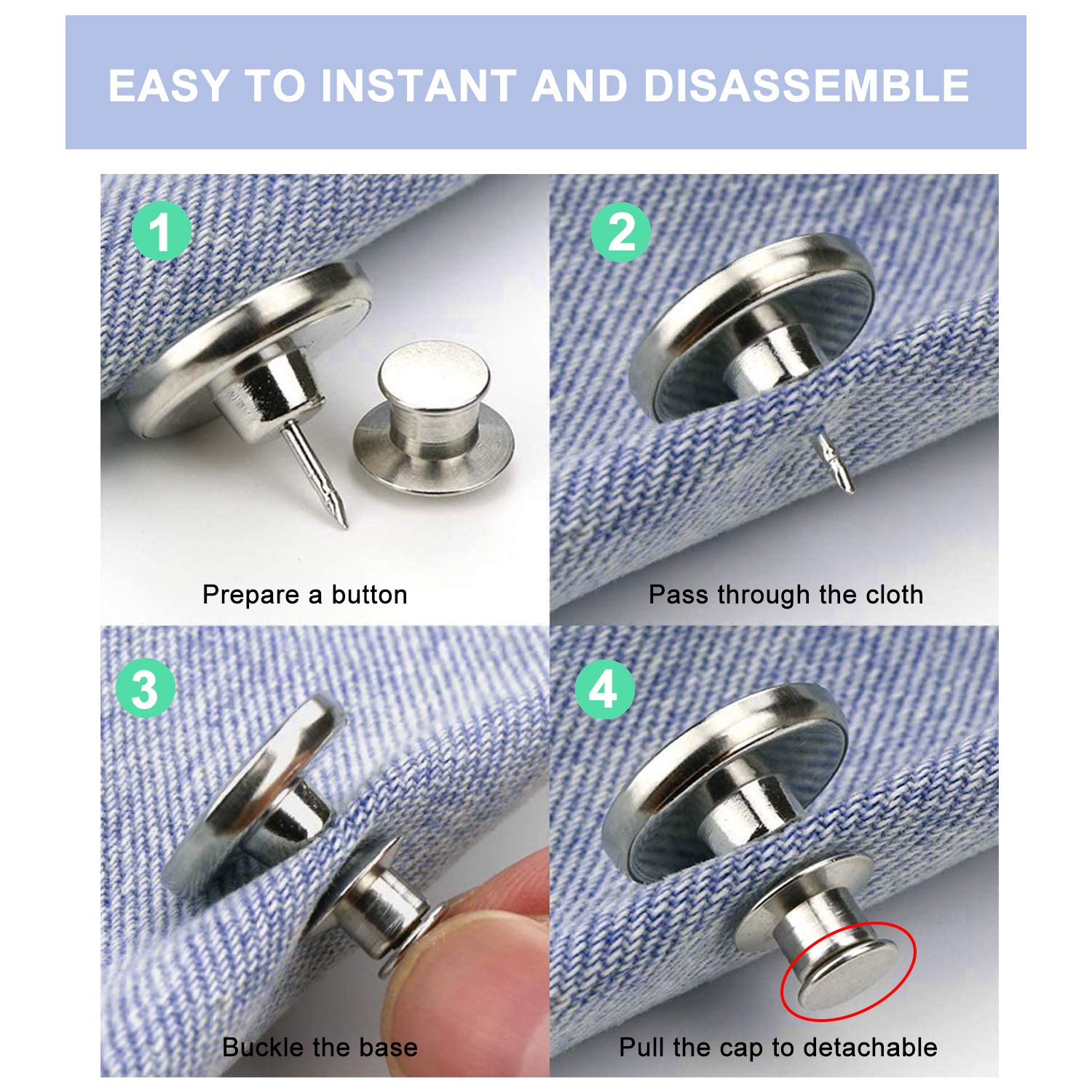 EASY TO INSTANT AND DISASSEMBLE

1

Prepare a button

2

Pass through the cloth

3

Buckle the base

4

Pull the cap to detachable