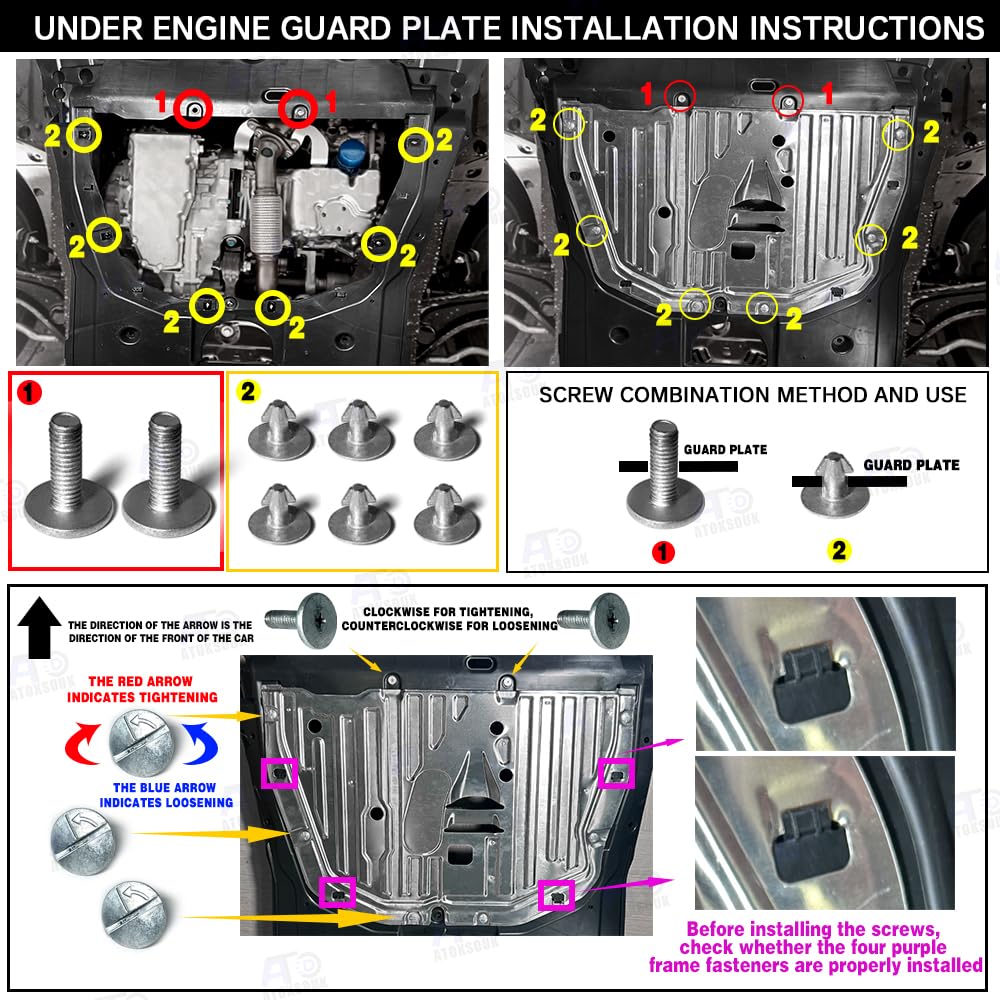 UNDER ENGINE GUARD PLATE INSTALLATION INSTRUCTIONS

1 1
2 2
2 2
2 2

1 1
2 2
2 2
2 2

1

2

SCREW COMBINATION METHOD AND USE

GUARD PLATE

GUARD PLATE

1

2

THE DIRECTION OF THE ARROW IS THE DIRECTION OF THE FRONT OF THE CAR

CLOCKWISE FOR TIGHTENING, COUNTERCLOCKWISE FOR LOOSENING

THE RED ARROW INDICATES TIGHTENING

THE BLUE ARROW INDICATES LOOSENING

Before installing the screws, check whether the four purple frame fasteners are properly installed

ATOHSOUK