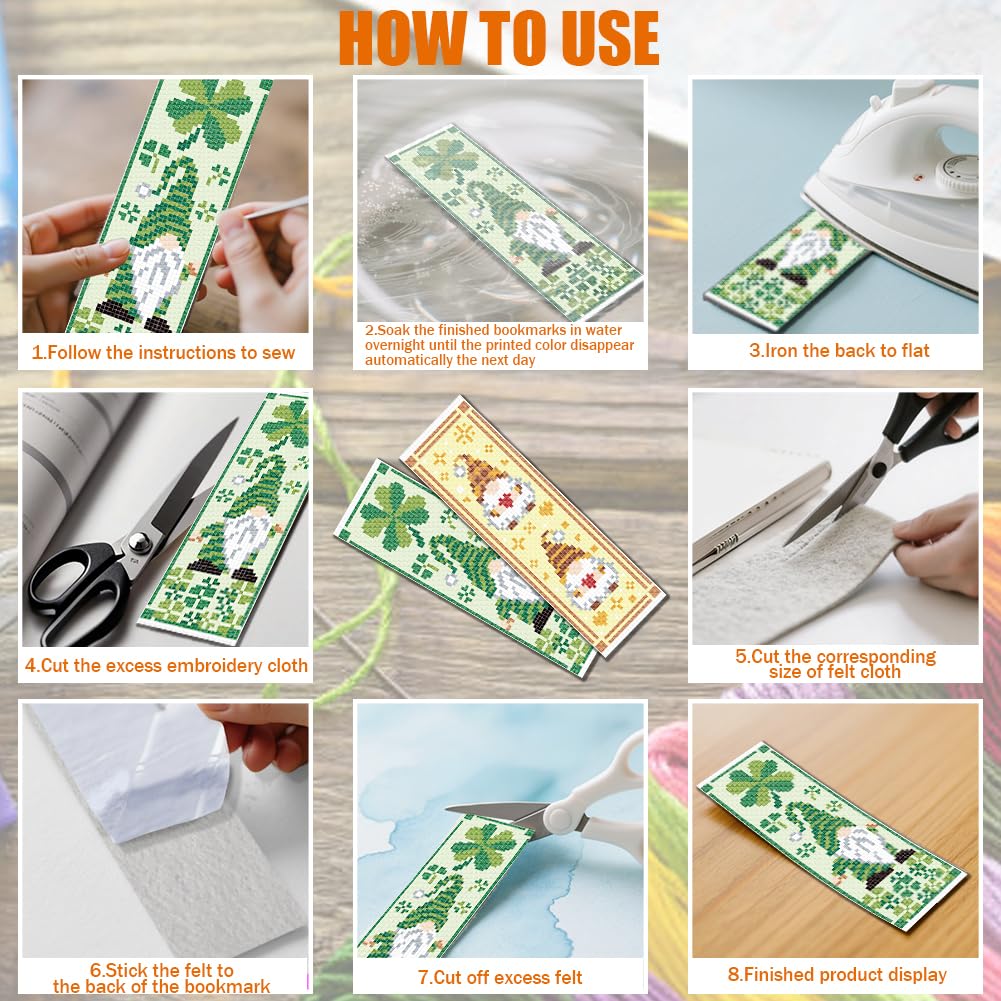 HOW TO USE

1.Follow the instructions to sew

2.Soak the finished bookmarks in water overnight until the printed color disappear automatically the next day

3.Iron the back to flat

4.Cut the excess embroidery cloth

5.Cut the corresponding size of felt cloth

6.Stick the felt to the back of the bookmark

7.Cut off excess felt

8.Finished product display