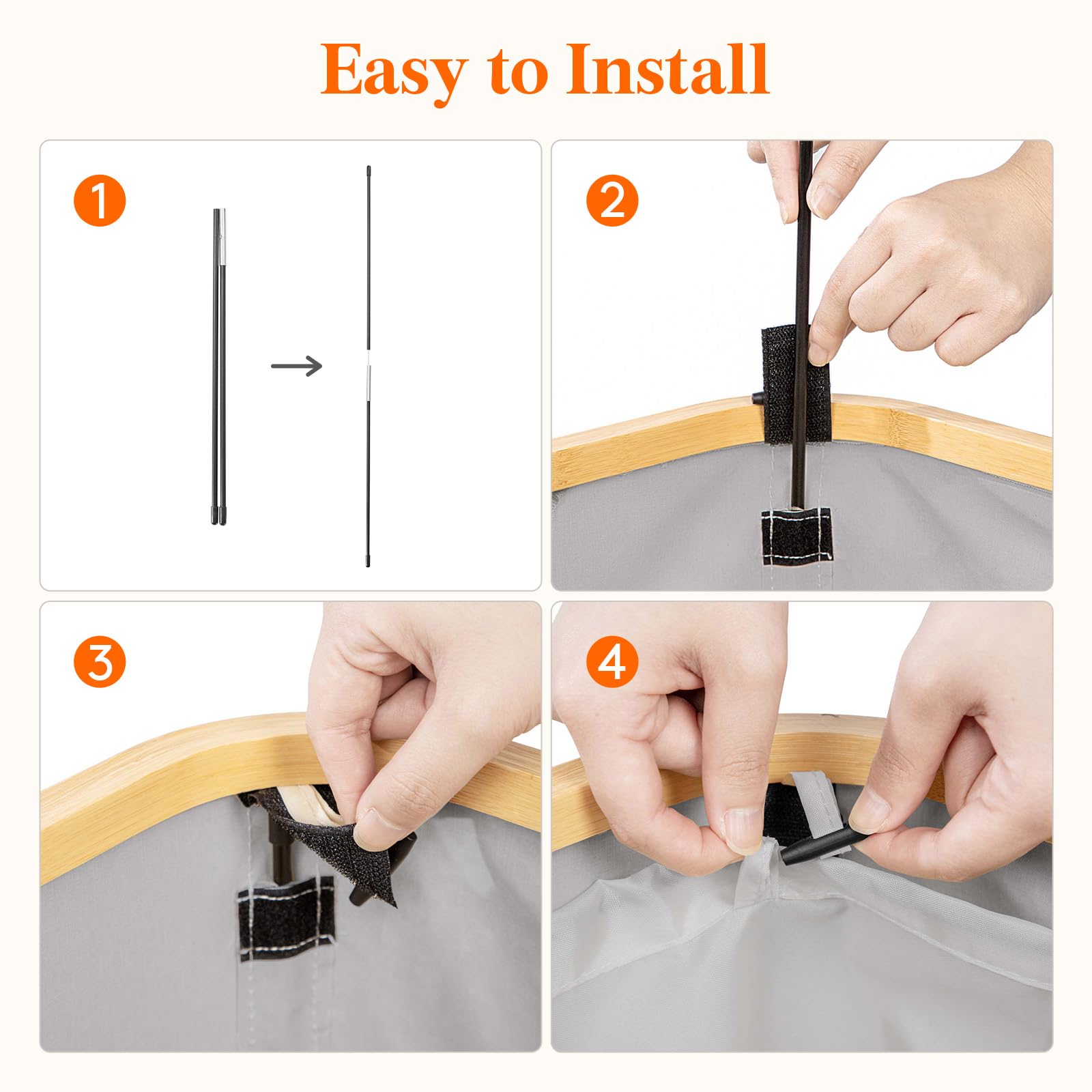 Easy to Install

1

2

3

4