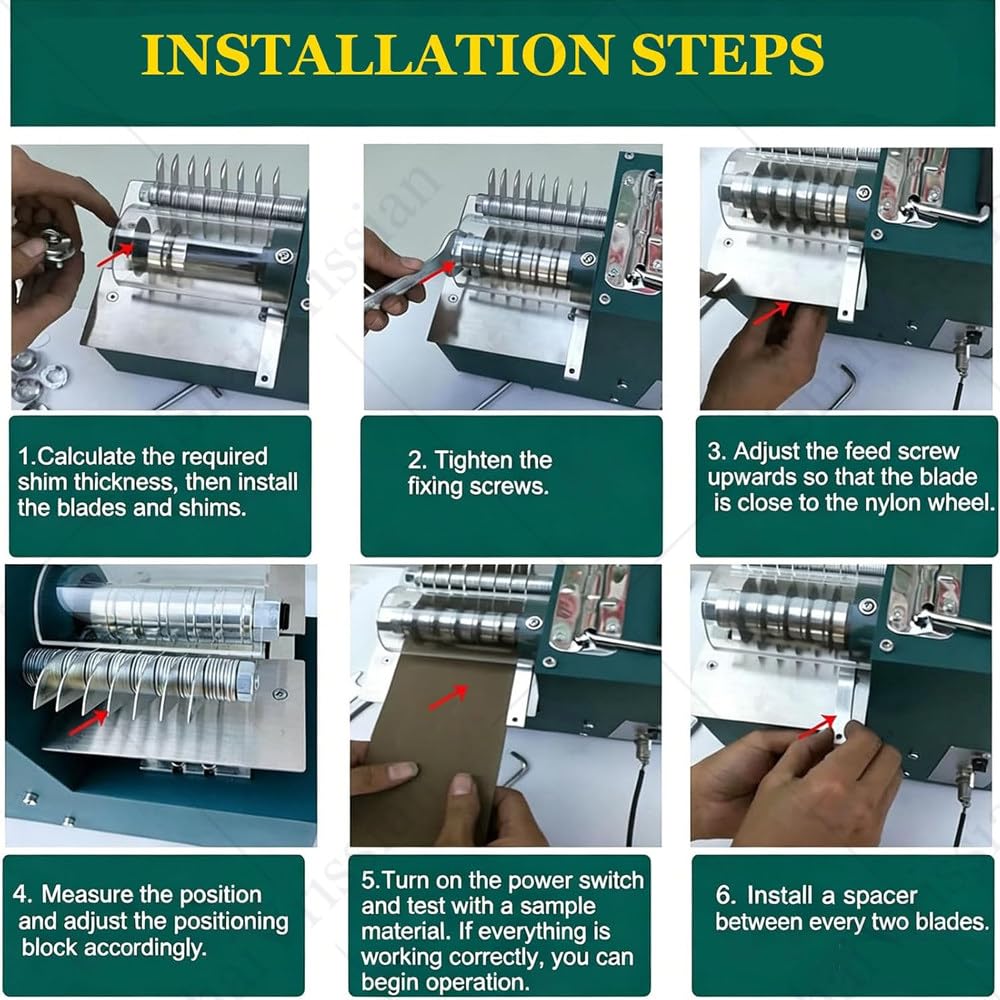 INSTALLATION STEPS

1.Calculate the required shim thickness, then install the blades and shims.

2. Tighten the fixing screws.

3. Adjust the feed screw upwards so that the blade is close to the nylon wheel.

4. Measure the position and adjust the positioning block accordingly.

5.Turn on the power switch and test with a sample material. If everything is working correctly, you can begin operation.

6. Install a spacer between every two blades.