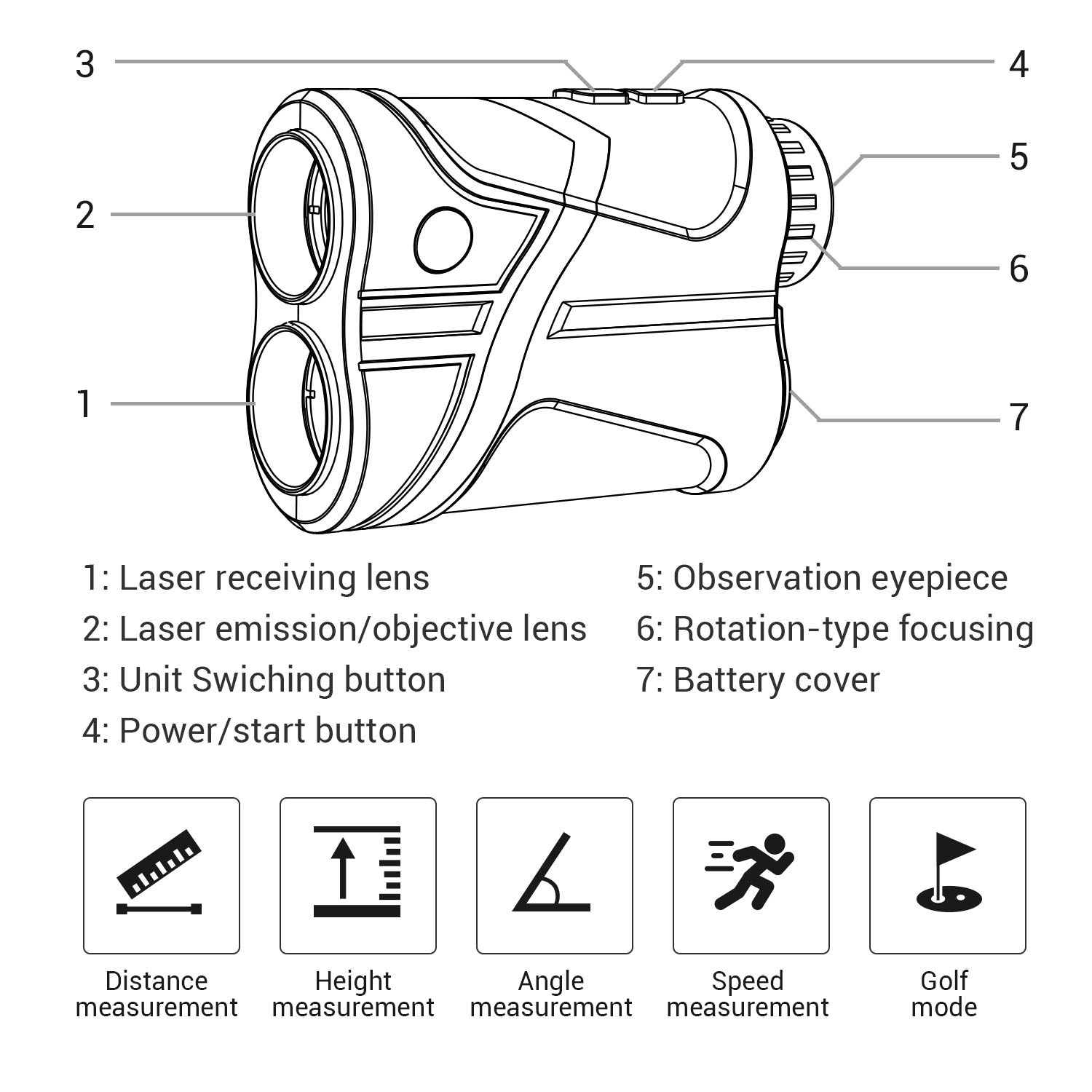 3

4

5

2

6

1

7

1: Laser receiving lens

2: Laser emission/objective lens

3: Unit Swiching button

4: Power/start button

5: Observation eyepiece

6: Rotation-type focusing

7: Battery cover

Distance measurement

Height measurement

Angle measurement

Speed measurement

Golf mode