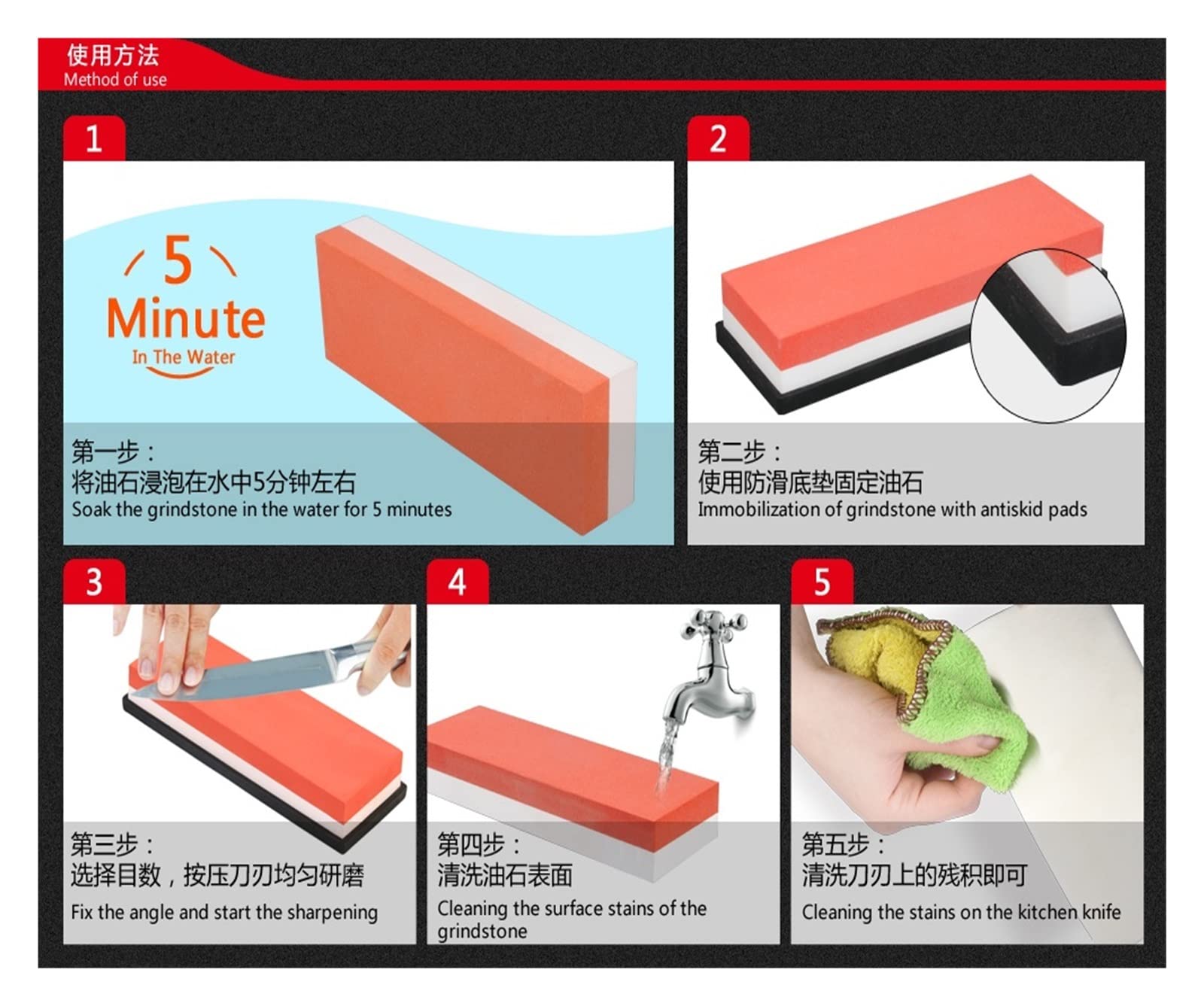 使用方法
Method of use

1

5
Minute
In The Water

第一步：
将油石浸泡在水中5分钟左右
Soak the grindstone in the water for 5 minutes

2

第二步：
使用防滑底垫固定油石
Immobilization of grindstone with antiskid pads

3

第三步：
选择目数，按压刀刃均匀研磨
Fix the angle and start the sharpening

4

第四步：
清洗油石表面
Cleaning the surface stains of the grindstone

5

第五步：
清洗刀刃上的残积即可
Cleaning the stains on the kitchen knife