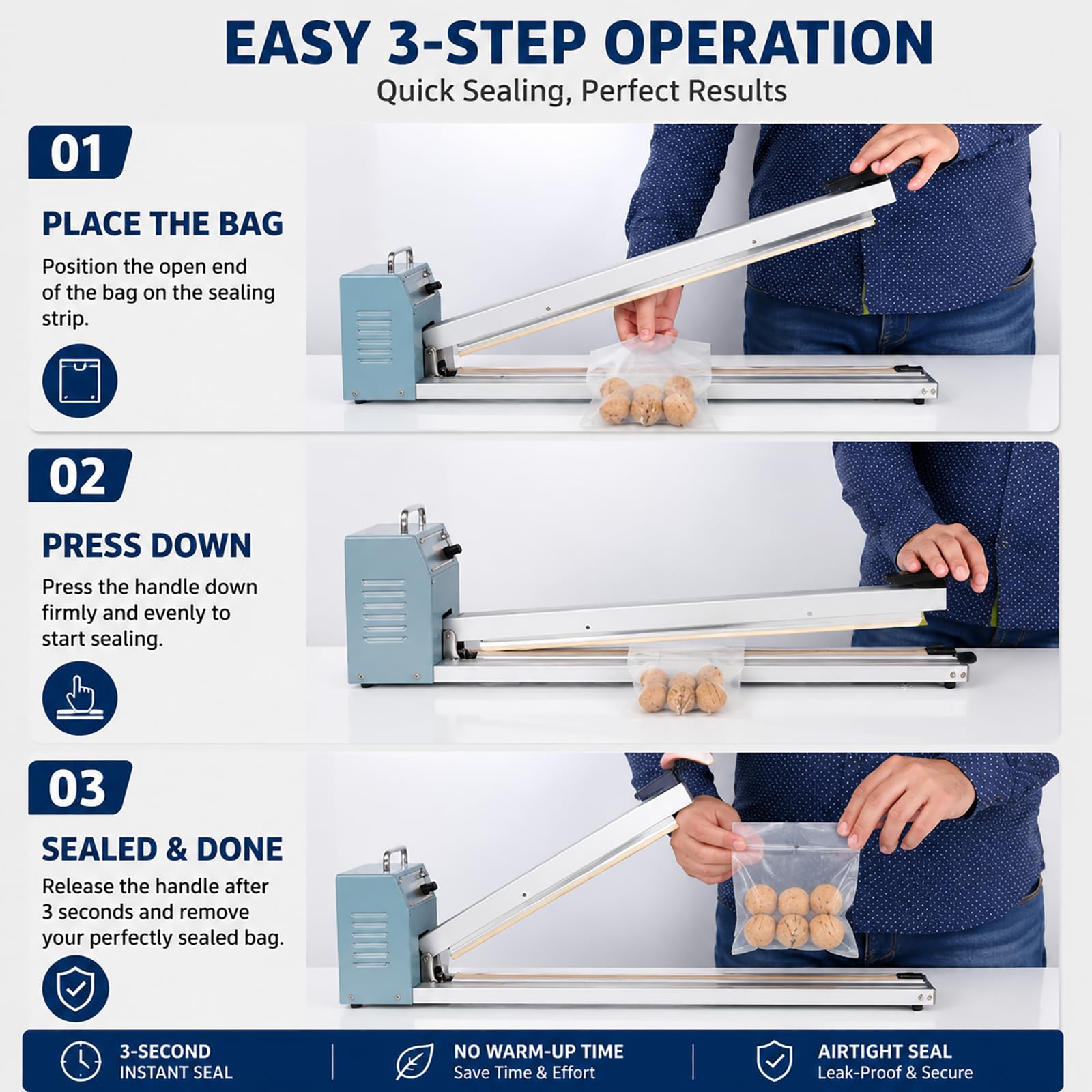 EASY 3-STEP OPERATION
Quick Sealing, Perfect Results

01

PLACE THE BAG
Position the open end of the bag on the sealing strip.

02

PRESS DOWN
Press the handle down firmly and evenly to start sealing.

03

SEALED & DONE
Release the handle after 3 seconds and remove your perfectly sealed bag.

3-SECOND
INSTANT SEAL

NO WARM-UP TIME
Save Time & Effort

AIRTIGHT SEAL
Leak-Proof & Secure