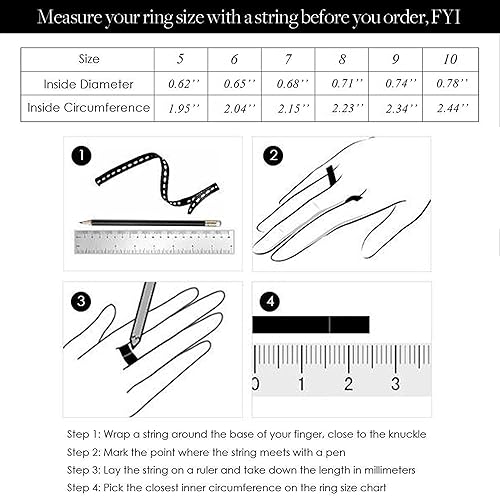 Measure your ring size with a string before you order, FYI

| Size | 5 | 6 | 7 | 8 | 9 | 10 |
|---|---|---|---|---|---|---|
| Inside Diameter | 0.62'' | 0.65'' | 0.68'' | 0.71'' | 0.74'' | 0.78'' |
| Inside Circumference | 1.95'' | 2.04'' | 2.15'' | 2.23'' | 2.34'' | 2.44'' |

1

2

3

4

0 1 2 3

Step 1: Wrap a string around the base of your finger, close to the knuckle
Step 2: Mark the point where the string meets with a pen
Step 3: Lay the string on a ruler and take down the length in millimeters
Step 4: Pick the closest inner circumference on the ring size chart