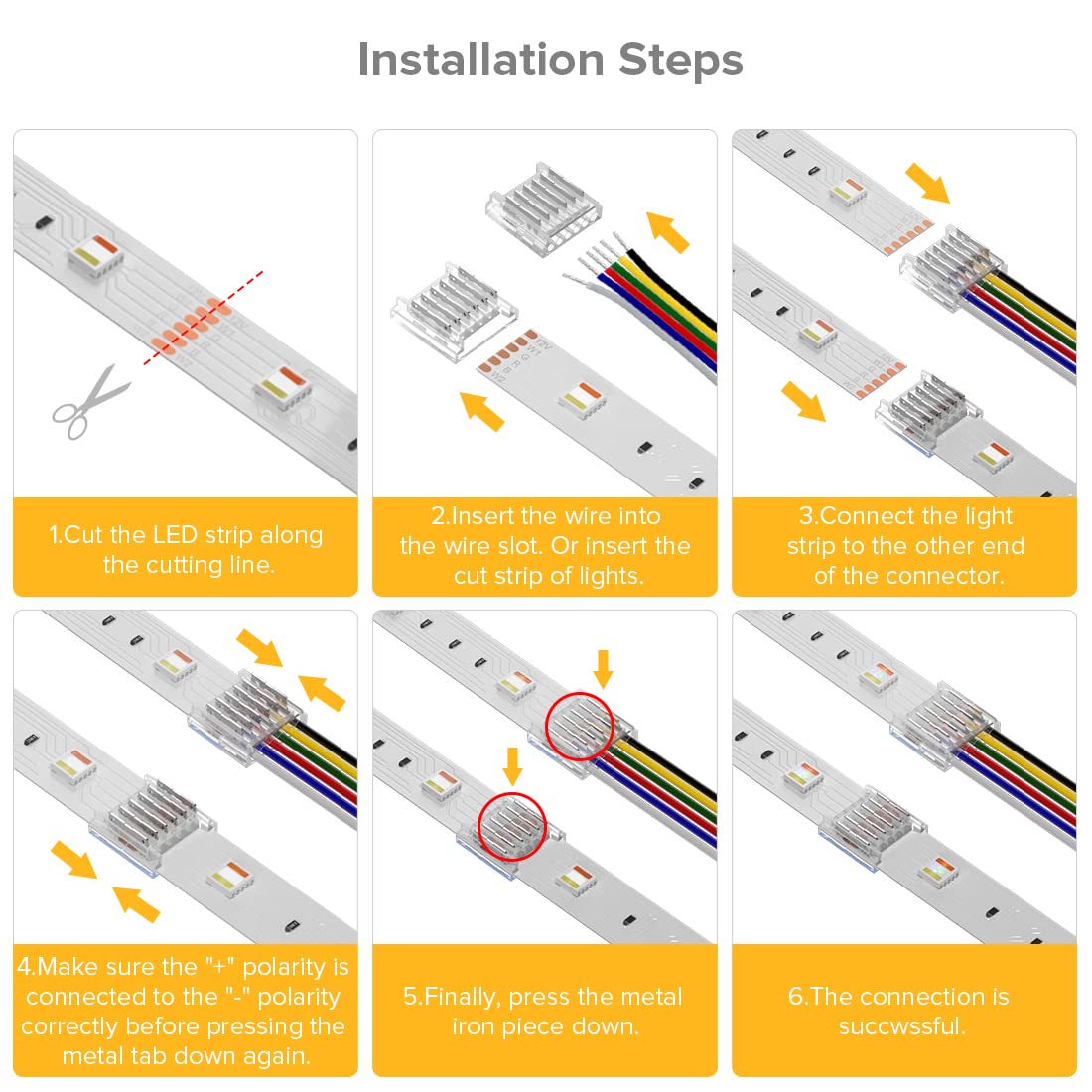 Installation Steps

1.Cut the LED strip along the cutting line.

2.Insert the wire into the wire slot. Or insert the cut strip of lights.

3.Connect the light strip to the other end of the connector.

4.Make sure the "+" polarity is connected to the "-" polarity correctly before pressing the metal tab down again.

5.Finally, press the metal iron piece down.

6.The connection is succwssful.