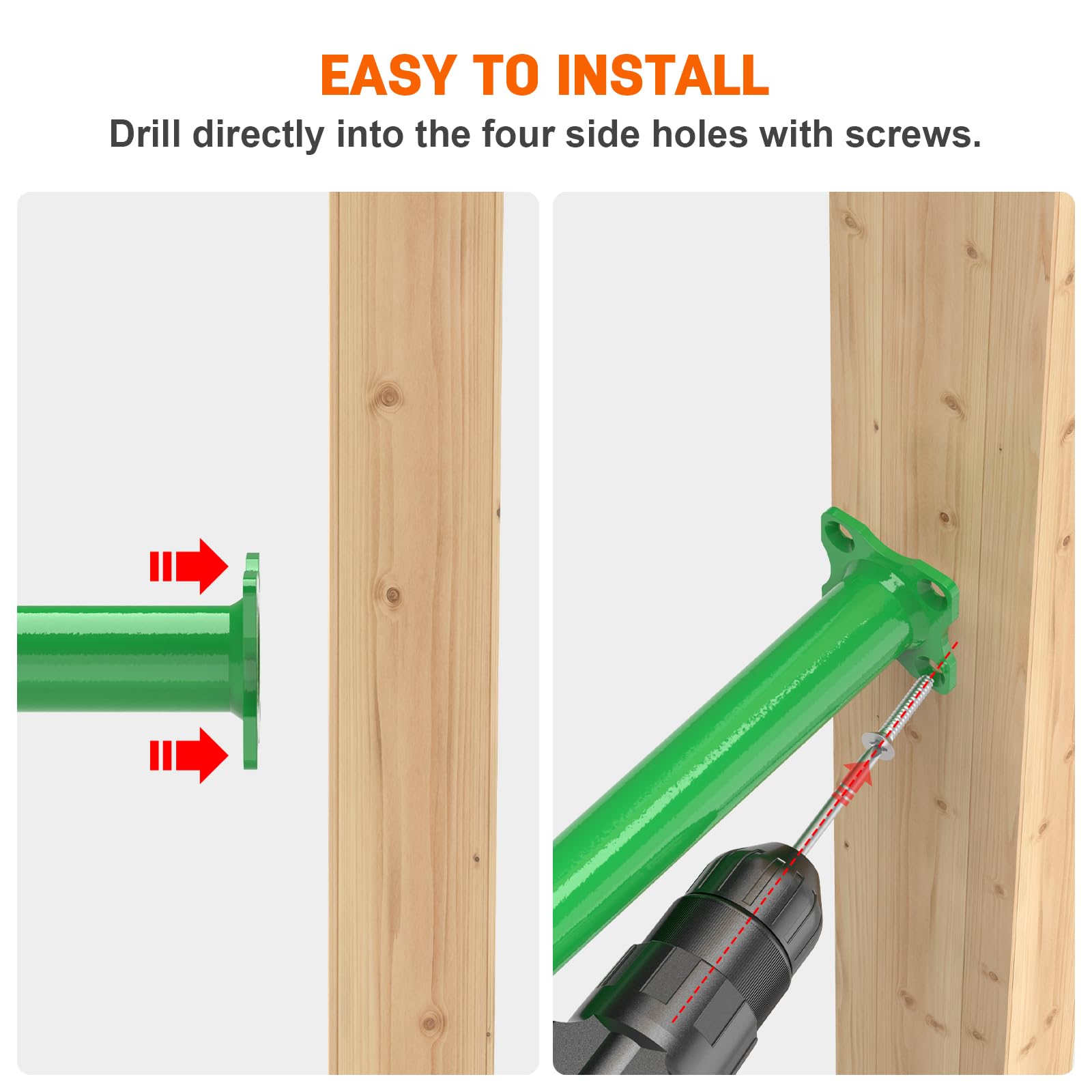 EASY TO INSTALL

Drill directly into the four side holes with screws.