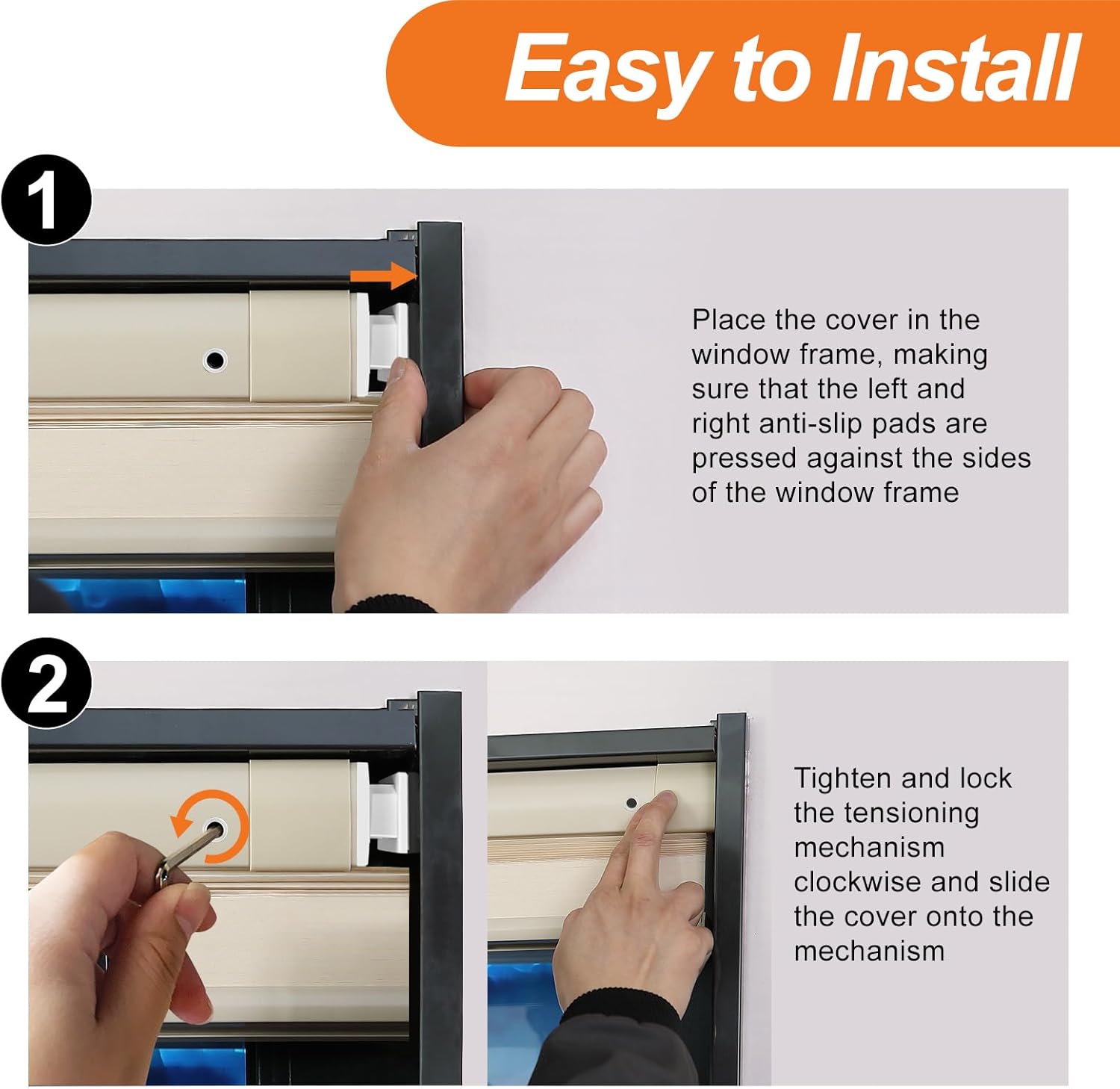 Easy to Install

1

Place the cover in the window frame, making sure that the left and right anti-slip pads are pressed against the sides of the window frame

2

Tighten and lock the tensioning mechanism clockwise and slide the cover onto the mechanism