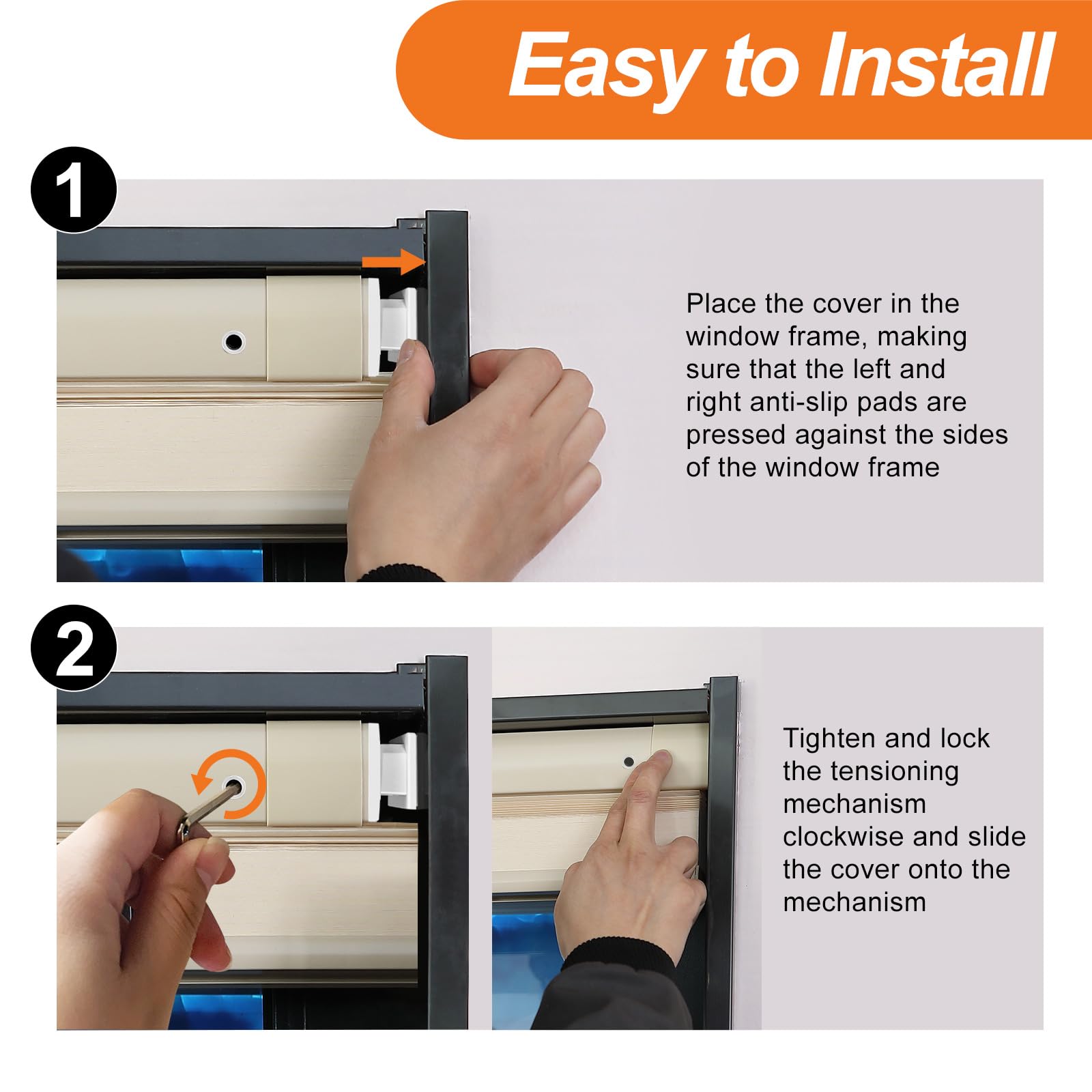 Easy to Install

1

Place the cover in the window frame, making sure that the left and right anti-slip pads are pressed against the sides of the window frame

2

Tighten and lock the tensioning mechanism clockwise and slide the cover onto the mechanism