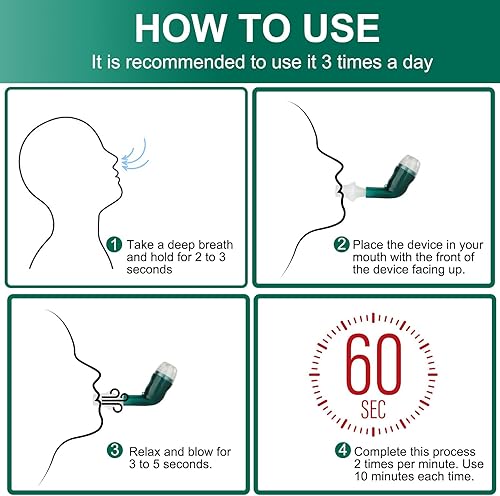 HOW TO USE
It is recommended to use it 3 times a day

1 Take a deep breath and hold for 2 to 3 seconds

2 Place the device in your mouth with the front of the device facing up.

3 Relax and blow for 3 to 5 seconds.

60
SEC

4 Complete this process 2 times per minute. Use 10 minutes each time.