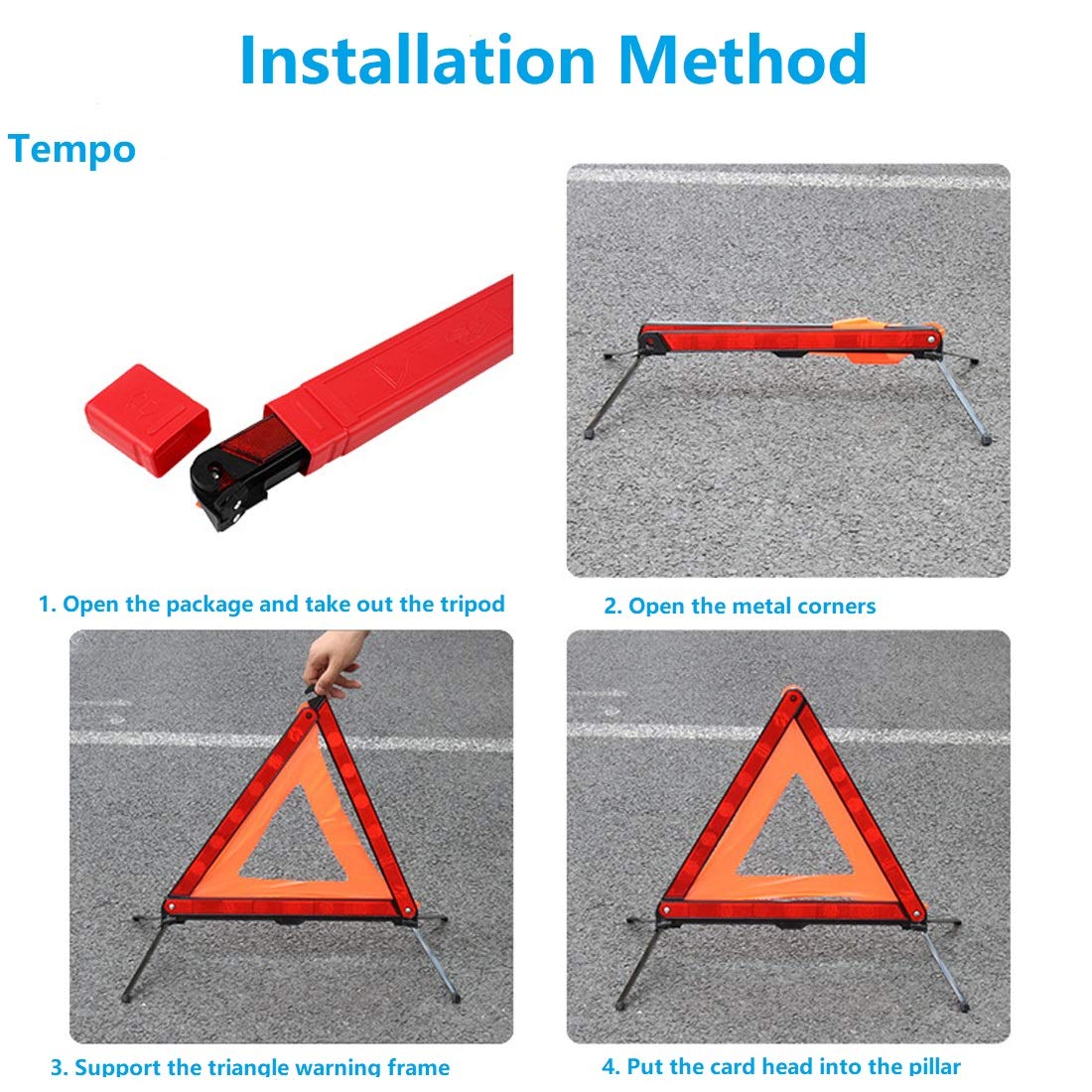 Installation Method

Tempo

1. Open the package and take out the tripod

2. Open the metal corners

3. Support the triangle warning frame

4. Put the card head into the pillar