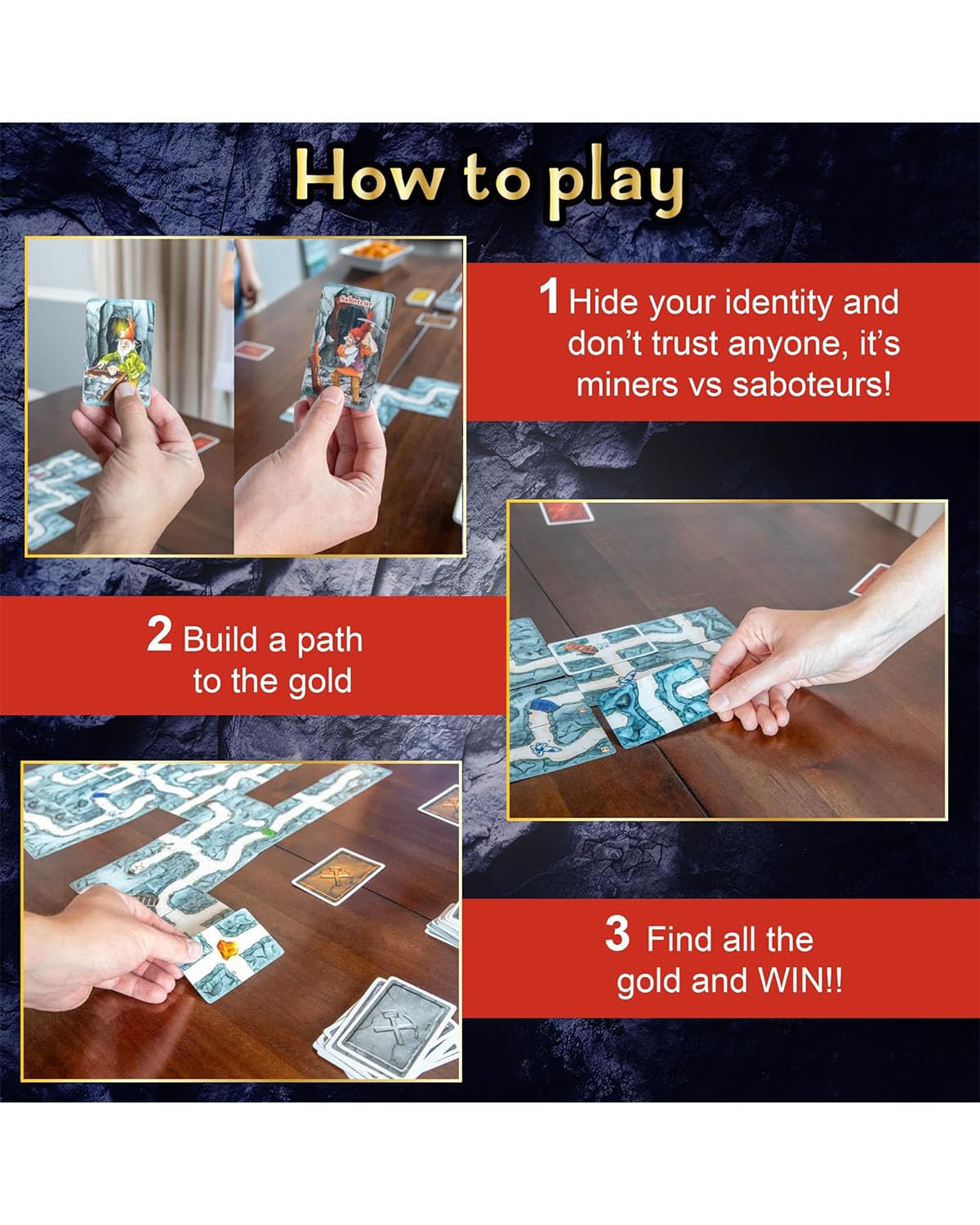 How to play

Saboteur

1 Hide your identity and don't trust anyone, it's miners vs saboteurs!

2 Build a path to the gold

3 Find all the gold and WIN!!