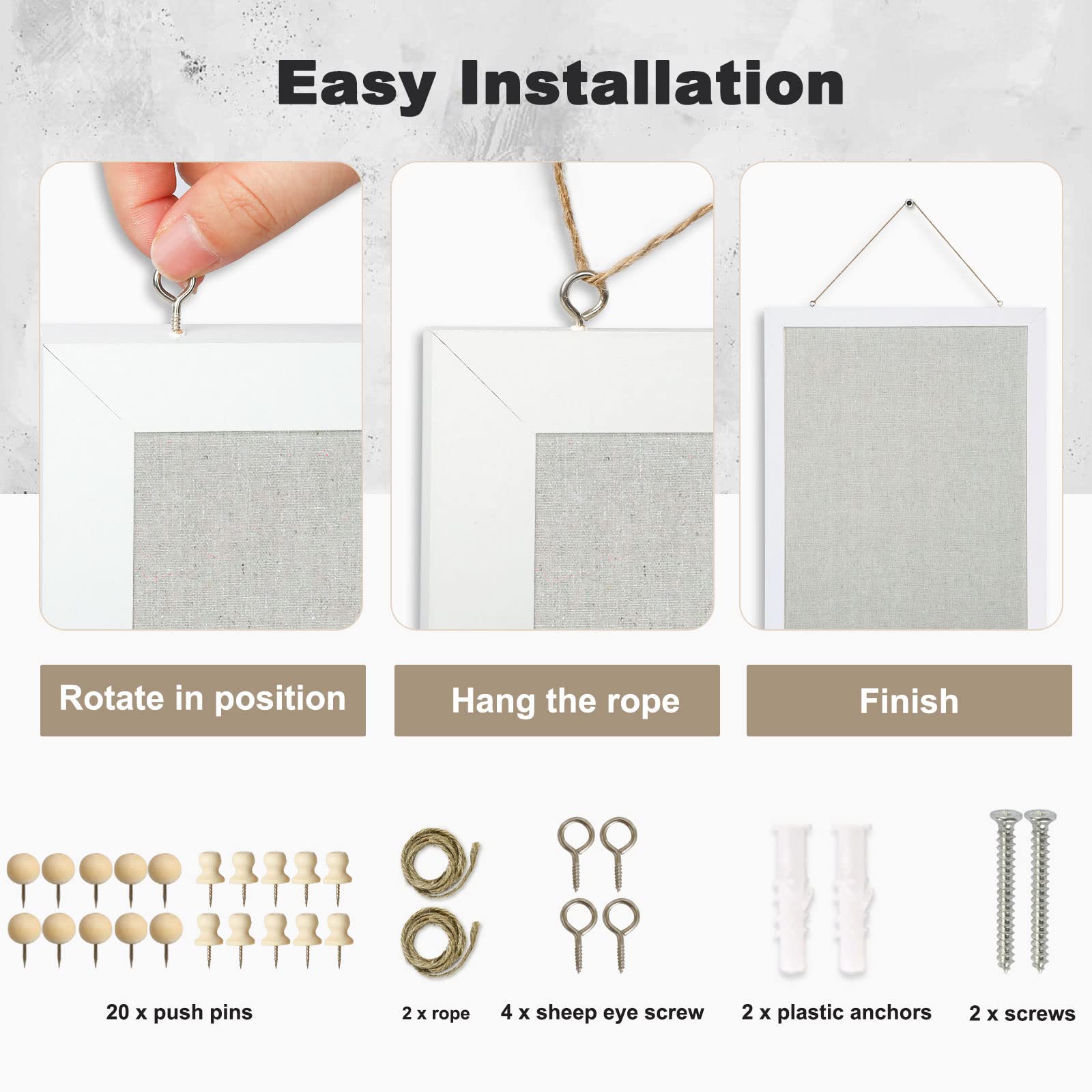 Easy Installation

Rotate in position

Hang the rope

Finish

20 x push pins

2 x rope

4 x sheep eye screw

2 x plastic anchors

2 x screws