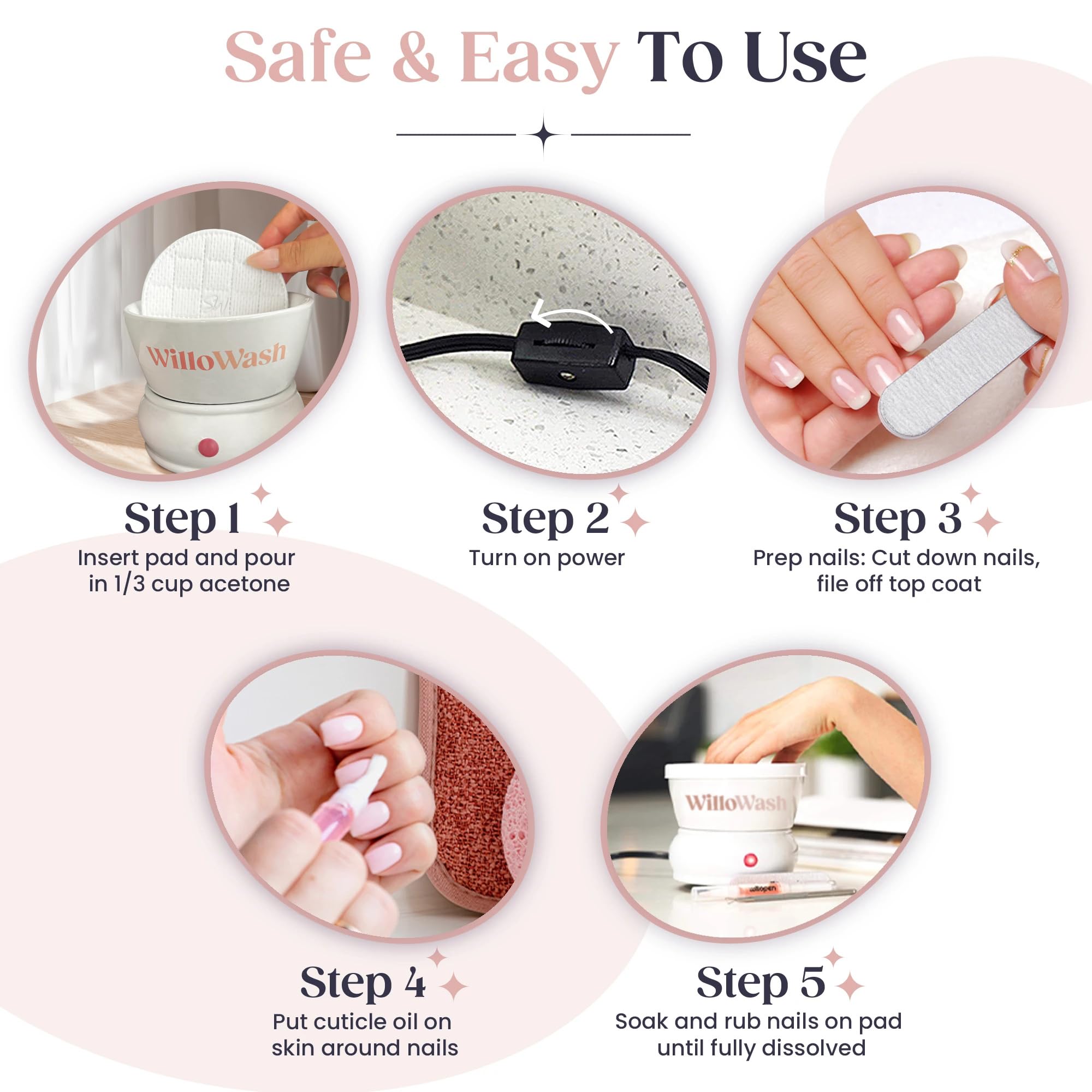 Safe & Easy To Use

WilloWash

Step 1
Insert pad and pour in 1/3 cup acetone

Step 2
Turn on power

Step 3
Prep nails: Cut down nails, file off top coat

Step 4
Put cuticle oil on skin around nails

WilloWash

willopen

Step 5
Soak and rub nails on pad until fully dissolved