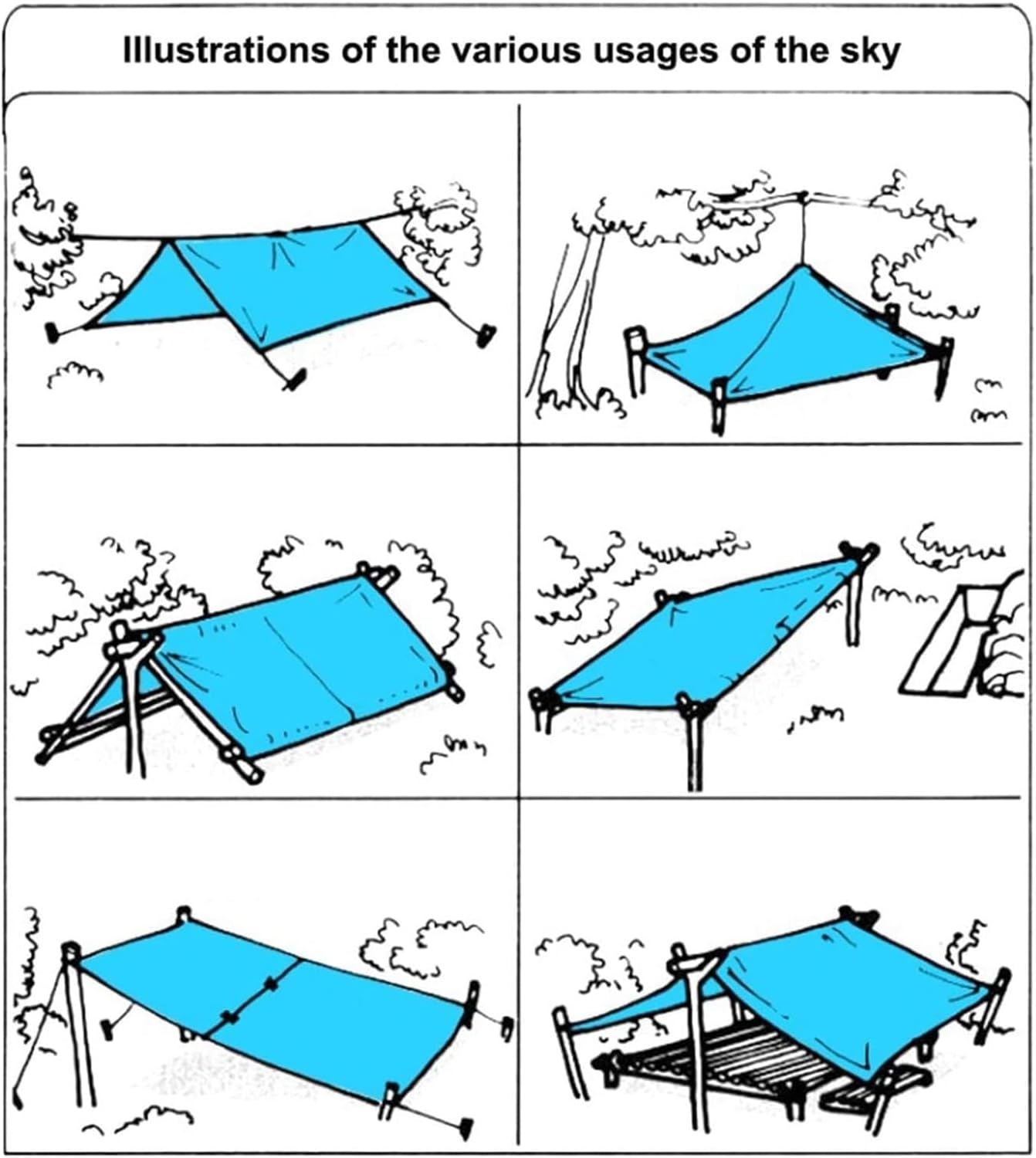 Illustrations of the various usages of the sky