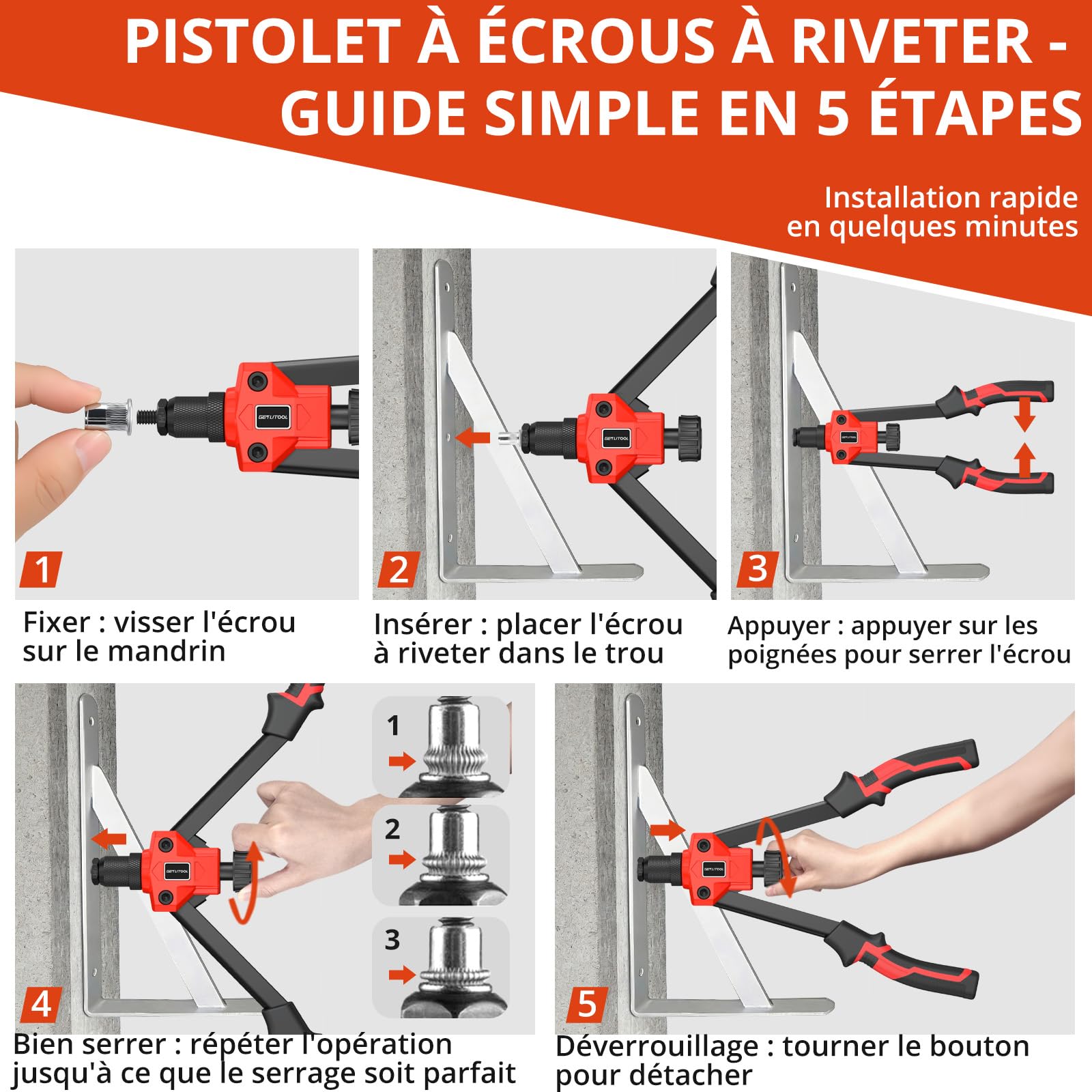 PISTOLET À ÉCROUS À RIVETER - GUIDE SIMPLE EN 5 ÉTAPES

Installation rapide en quelques minutes

GETUTOOL

1

Fixer : visser l'écrou sur le mandrin

GETUTOOL

2

Insérer : placer l'écrou à riveter dans le trou

GETUTOOL

3

Appuyer : appuyer sur les poignées pour serrer l'écrou

GETUTOOL

1

2

3

4

Bien serrer : répéter l'opération jusqu'à ce que le serrage soit parfait

GETUTOOL

5

Déverrouillage : tourner le bouton pour détacher